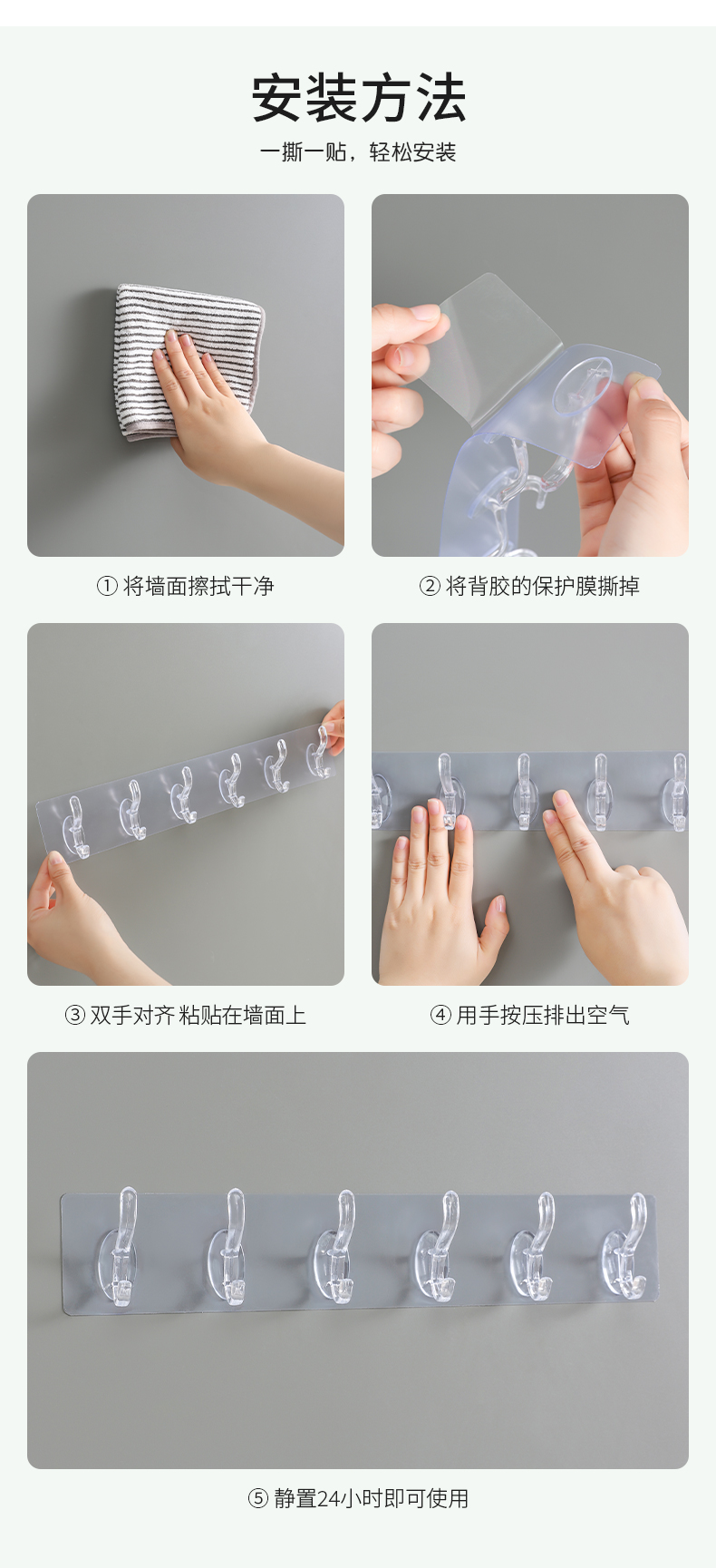 安装方法

一撕一贴，轻松安装

① 将墙面擦拭干净

② 将背胶的保护膜撕掉

③ 双手对齐 粘贴在墙面上

④ 用手按压排出空气

⑤ 静置24小时即可使用