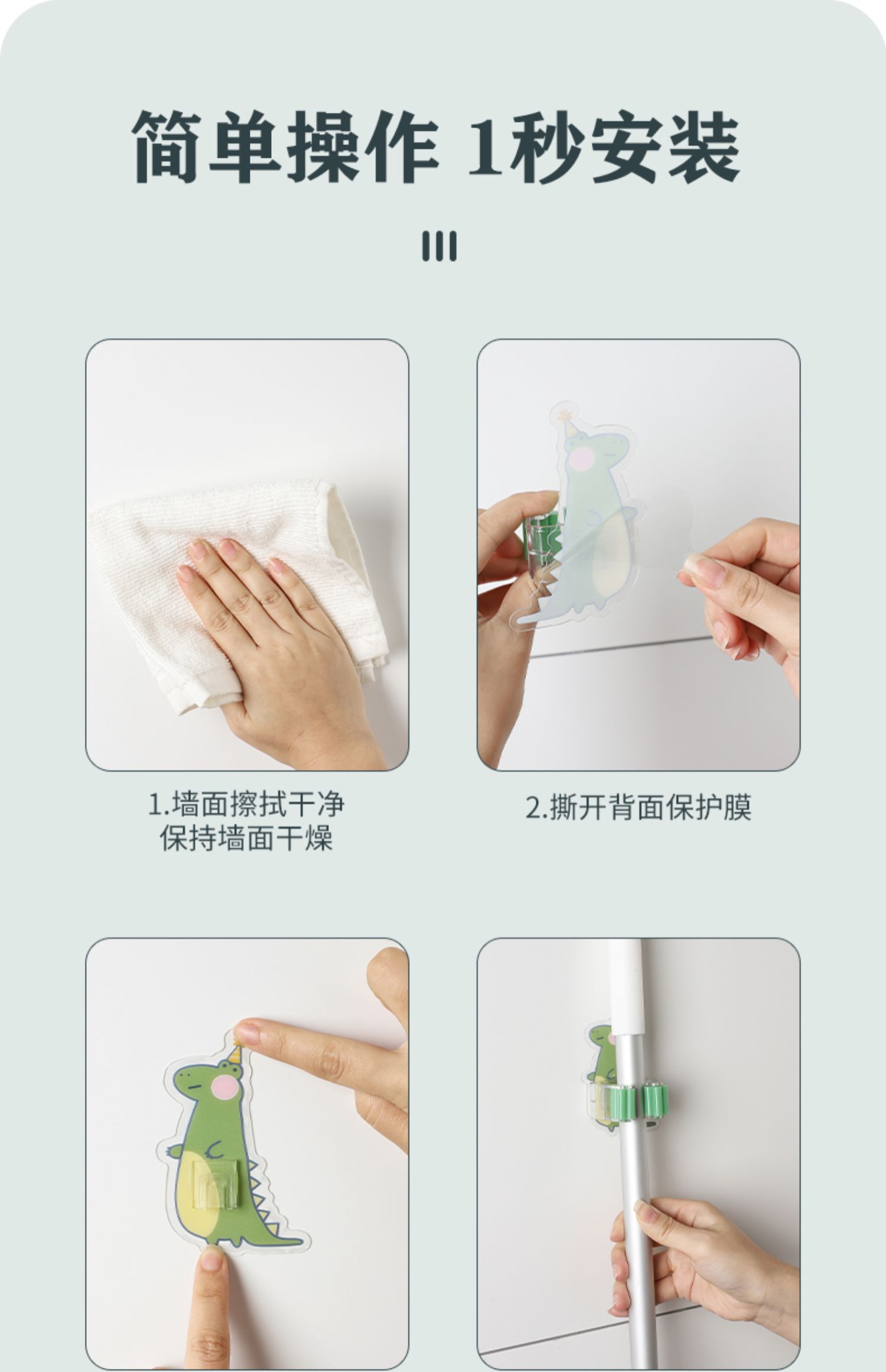 简单操作 1秒安装

1.墙面擦拭干净
保持墙面干燥

2.撕开背面保护膜