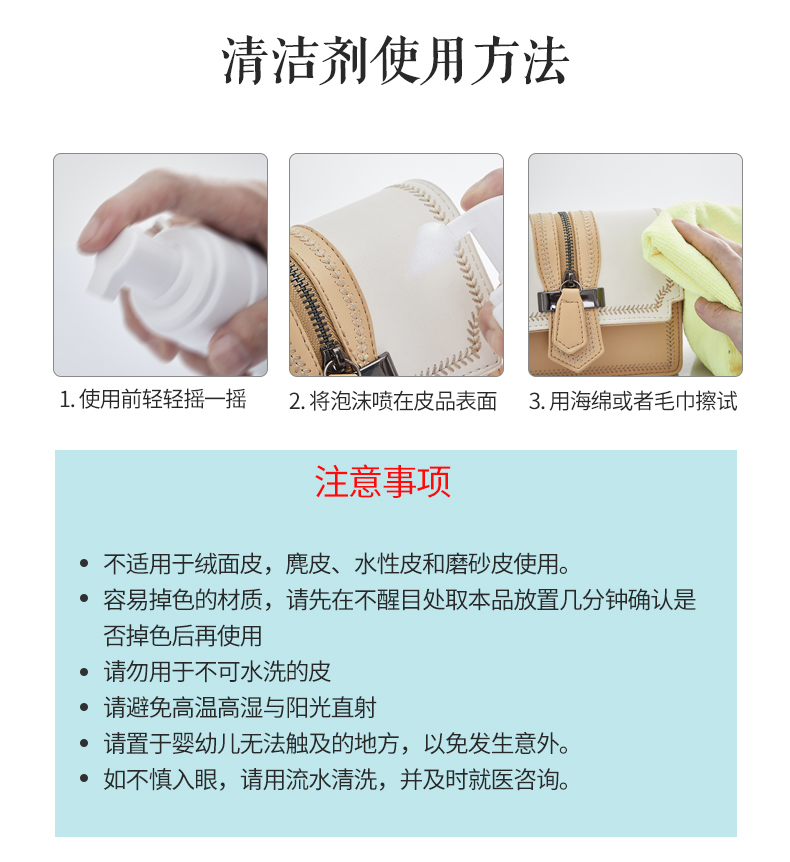 清洁剂使用方法

1. 使用前轻轻摇一摇

2. 将泡沫喷在皮品表面

3. 用海绵或者毛巾擦试

注意事项

• 不适用于绒面皮，麂皮、水性皮和磨砂皮使用。
• 容易掉色的材质，请先在不醒目处取本品放置几分钟确认是否掉色后再使用
• 请勿用于不可水洗的皮
• 请避免高温高湿与阳光直射
• 请置于婴幼儿无法触及的地方，以免发生意外。
• 如不慎入眼，请用流水清洗，并及时就医咨询。