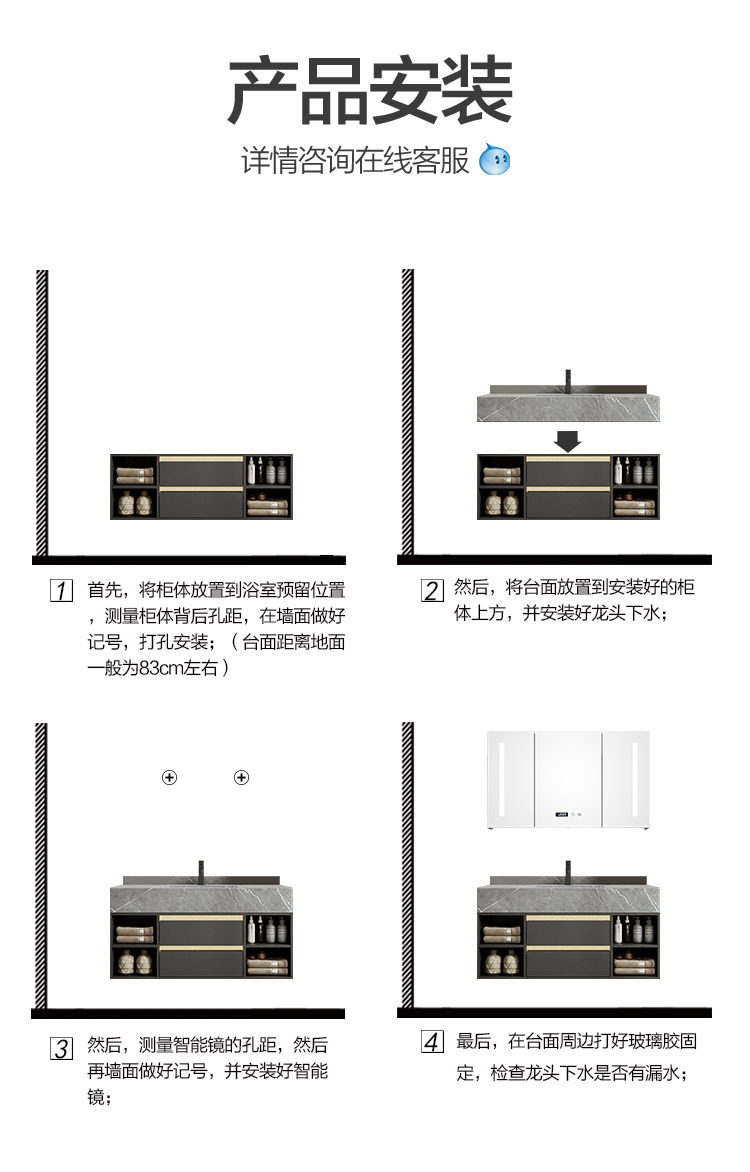 产品安装

详情咨询在线客服

1 首先，将柜体放置到浴室预留位置，测量柜体背后孔距，在墙面做好记号，打孔安装；（台面距离地面一般为83cm左右）

2 然后，将台面放置到安装好的柜体上方，并安装好龙头下水；

3 然后，测量智能镜的孔距，然后再墙面做好记号，并安装好智能镜；

4 最后，在台面周边打好玻璃胶固定，检查龙头下水是否有漏水；