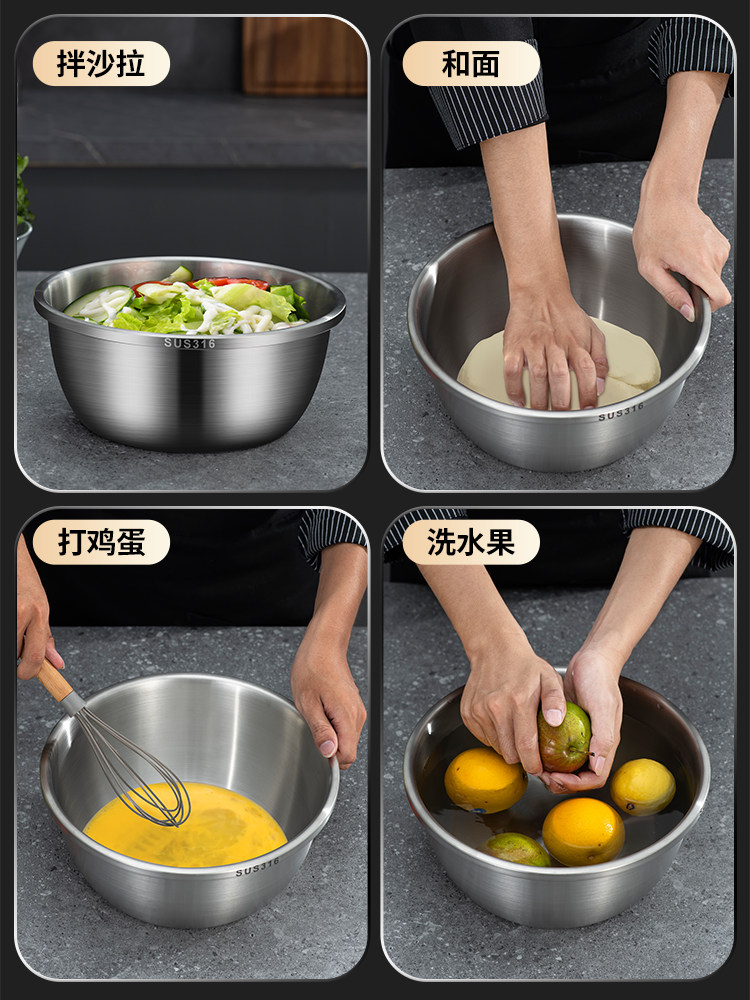 拌沙拉

SUS316

和面

SUS316

打鸡蛋

SUS316

洗水果