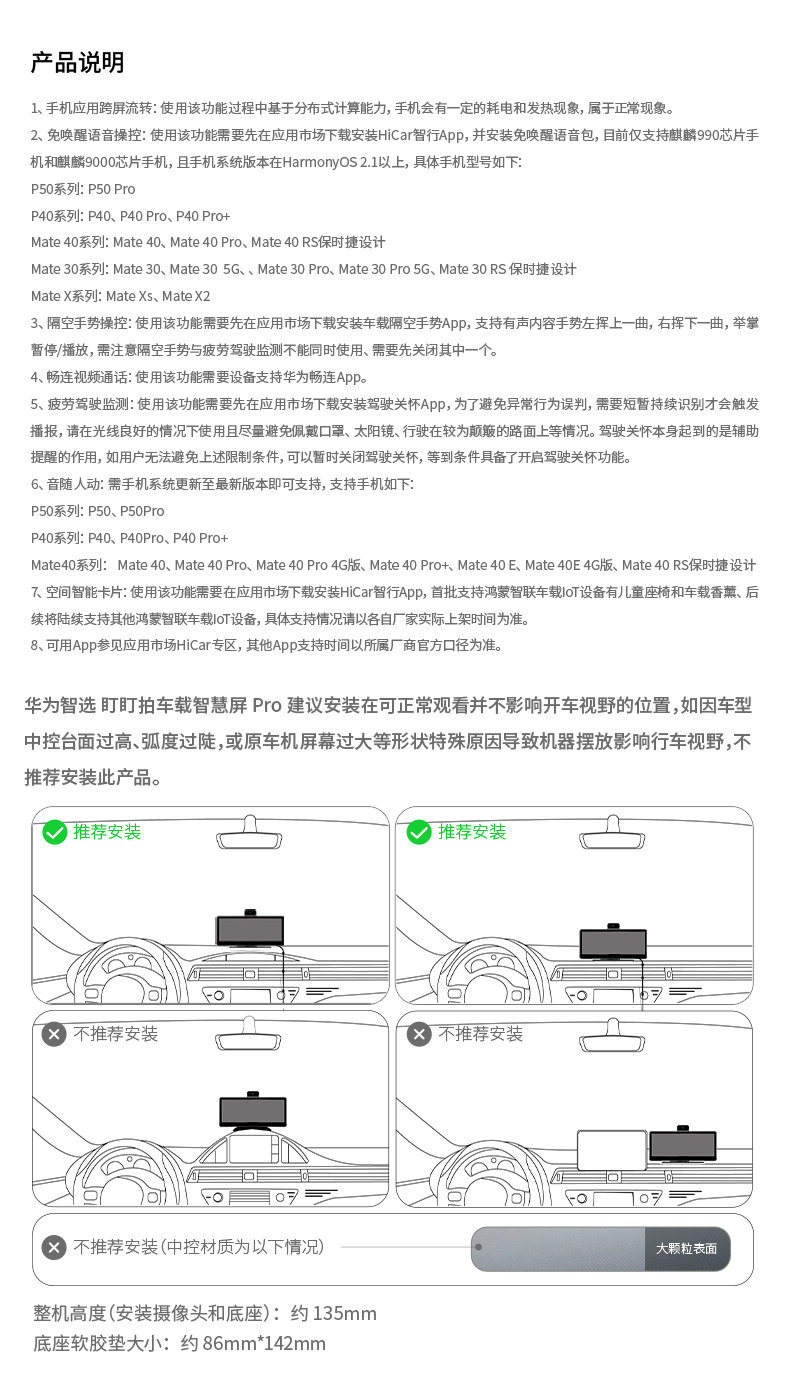 产品说明

1、手机应用跨屏流转：使用该功能过程中基于分布式计算能力，手机会有一定的耗电和发热现象，属于正常现象。

2、免唤醒语音操控：使用该功能需要先在应用市场下载安装HiCar智行App，并安装免唤醒语音包，目前仅支持麒麟990芯片手机和麒麟9000芯片手机，且手机系统版本在HarmonyOS 2.1以上，具体手机型号如下：

P50系列：P50 Pro

P40系列：P40、P40 Pro、P40 Pro+

Mate 40系列：Mate 40、Mate 40 Pro、Mate 40 RS保时捷设计

Mate 30系列：Mate 30、Mate 30 5G、、Mate 30 Pro、Mate 30 Pro 5G、Mate 30 RS 保时捷设计

Mate X系列：Mate Xs、Mate X2

3、隔空手势操控：使用该功能需要先在应用市场下载安装车载隔空手势App，支持有声内容手势左挥上一曲，右挥下一曲，举掌暂停/播放，需注意隔空手势与疲劳驾驶监测不能同时使用、需要先关闭其中一个。

4、畅连视频通话：使用该功能需要设备支持华为畅连App。

5、疲劳驾驶监测：使用该功能需要先在应用市场下载安装驾驶关怀App，为了避免异常行为误判，需要短暂持续识别才会触发播报，请在光线良好的情况下使用且尽量避免佩戴口罩、太阳镜、行驶在较为颠簸的路面上等情况。驾驶关怀本身起到的是辅助提醒的作用，如用户无法避免上述限制条件，可以暂时关闭驾驶关怀，等到条件具备了开启驾驶关怀功能。

6、音随人动：需手机系统更新至最新版本即可支持，支持手机如下：

P50系列：P50、P50Pro

P40系列：P40、P40Pro、P40 Pro+

Mate40系列： Mate 40、Mate 40 Pro、Mate 40 Pro 4G版、Mate 40 Pro+、Mate 40 E、Mate 40E 4G版、Mate 40 RS保时捷设计

7、空间智能卡片：使用该功能需要在应用市场下载安装HiCar智行App，首批支持鸿蒙智联车载IoT设备有儿童座椅和车载香薰、后续将陆续支持其他鸿蒙智联车载IoT设备，具体支持情况请以各自厂家实际上架时间为准。

8、可用App参见应用市场HiCar专区，其他App支持时间以所属厂商官方口径为准。

华为智选 盯盯拍车载智慧屏 Pro 建议安装在可正常观看并不影响开车视野的位置，如因车型中控台面过高、弧度过陡，或原车机屏幕过大等形状特殊原因导致机器摆放影响行车视野，不推荐安装此产品。

推荐安装

推荐安装

不推荐安装

不推荐安装

不推荐安装（中控材质为以下情况）

大颗粒表面

整机高度（安装摄像头和底座）：约 135mm
底座软胶垫大小：约 86mm*142mm