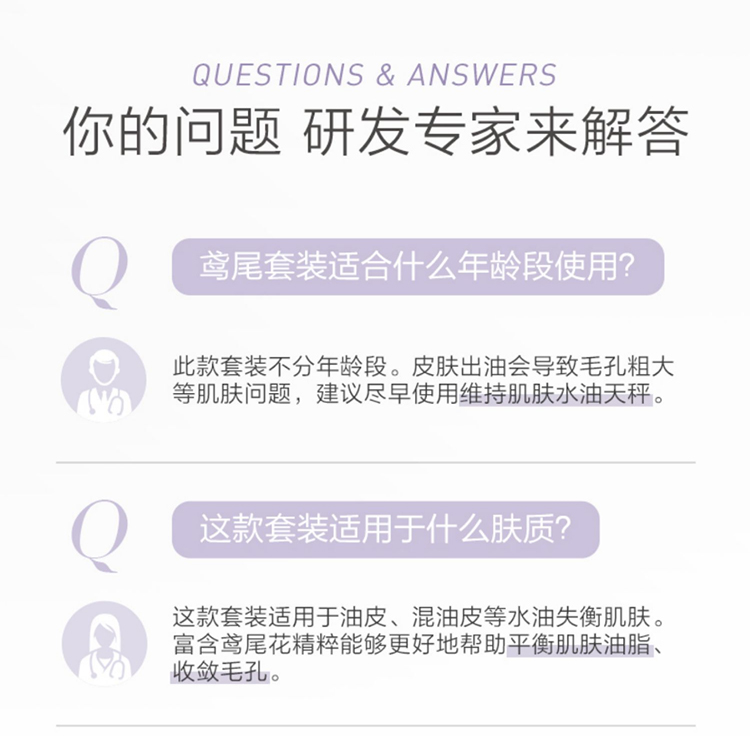 QUESTIONS & ANSWERS

你的问题 研发专家来解答

Q

鸢尾套装适合什么年龄段使用?

此款套装不分年龄段。皮肤出油会导致毛孔粗大等肌肤问题，建议尽早使用维持肌肤水油天秤。

Q

这款套装适用于什么肤质?

这款套装适用于油皮、混油皮等水油失衡肌肤。富含鸢尾花精粹能够更好地帮助平衡肌肤油脂、收敛毛孔。