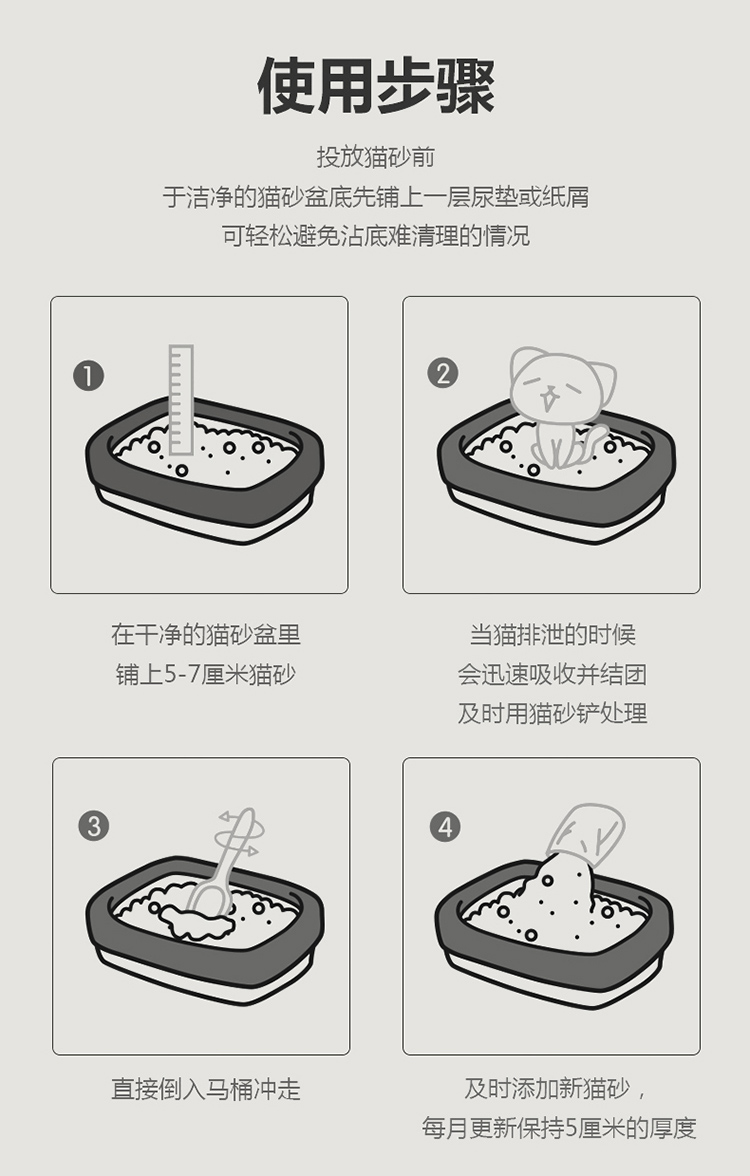 使用步骤

投放猫砂前
于洁净的猫砂盆底先铺上一层尿垫或纸屑
可轻松避免沾底难清理的情况

1

在干净的猫砂盆里
铺上5-7厘米猫砂

2

当猫排泄的时候
会迅速吸收并结团
及时用猫砂铲处理

3

直接倒入马桶冲走

4

及时添加新猫砂，
每月更新保持5厘米的厚度