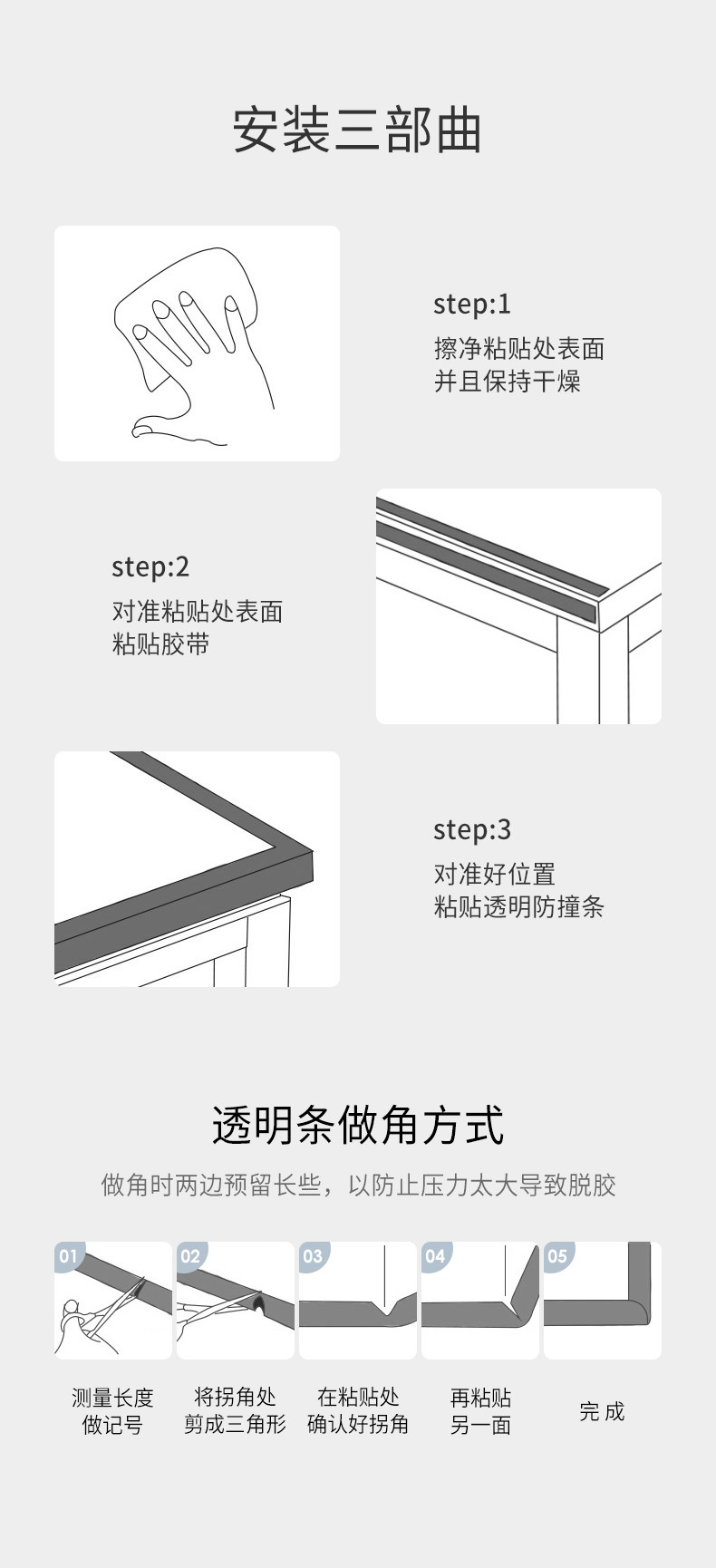 安装三部曲

step:1
擦净粘贴处表面
并且保持干燥

step:2
对准粘贴处表面
粘贴胶带

step:3
对准好位置
粘贴透明防撞条

透明条做角方式

做角时两边预留长些，以防止压力太大导致脱胶

01
测量长度
做记号

02
将拐角处
剪成三角形

03
在粘贴处
确认好拐角

04
再粘贴
另一面

05
完 成