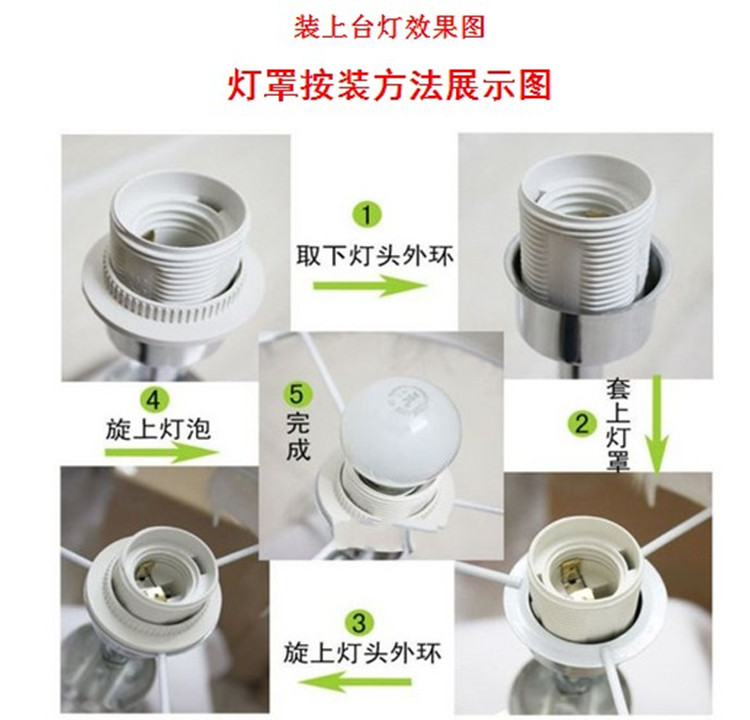 装上台灯效果图

灯罩按装方法展示图

1
取下灯头外环

2
套上灯罩

3
旋上灯头外环

4
旋上灯泡

5
完成