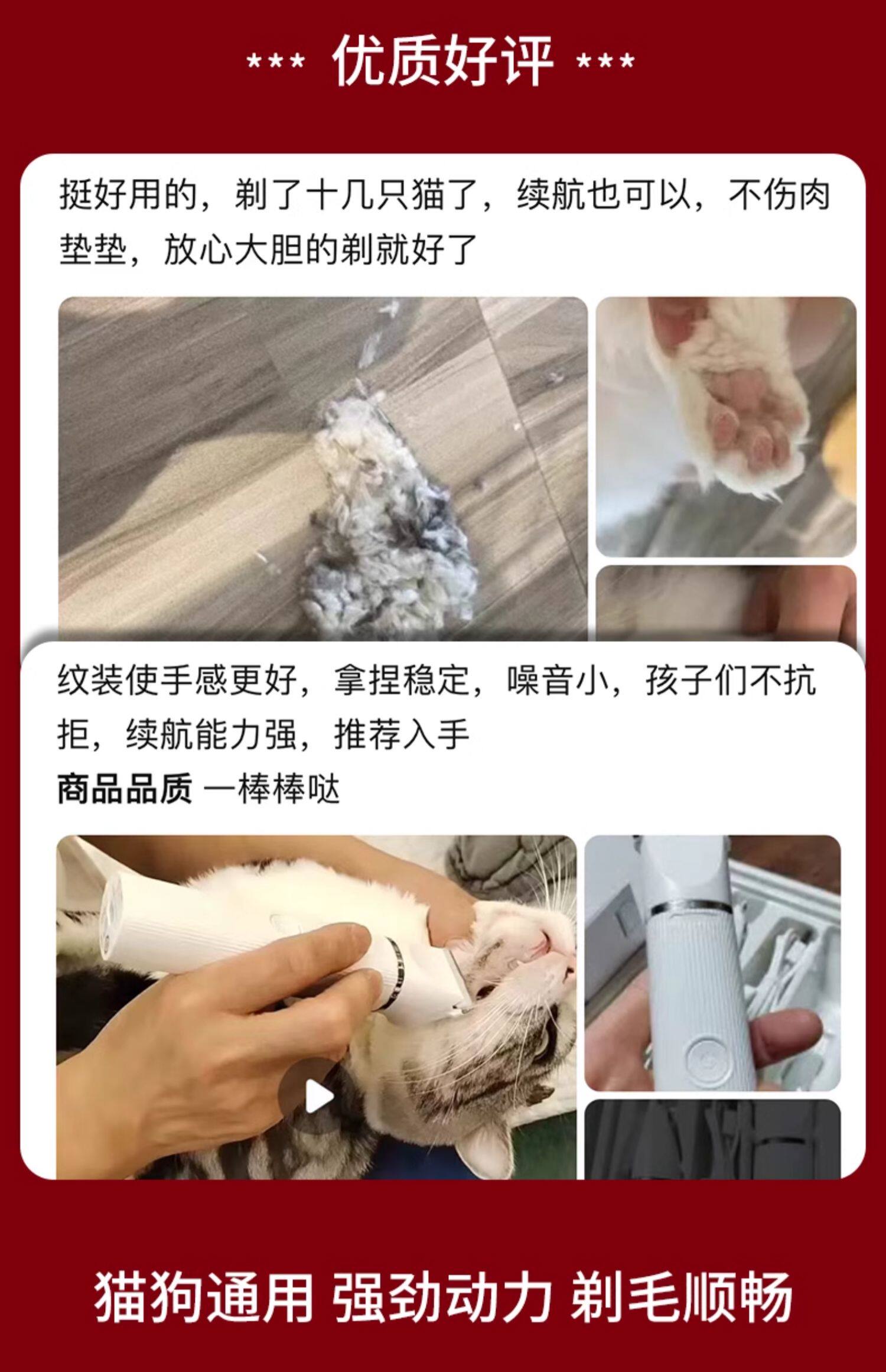 *** 优质好评 ***

挺好用的，剃了十几只猫了，续航也可以，不伤肉垫垫，放心大胆的剃就好了

纹装使手感更好，拿捏稳定，噪音小，孩子们不抗拒，续航能力强，推荐入手

商品品质 一棒棒哒

猫狗通用 强劲动力 剃毛顺畅