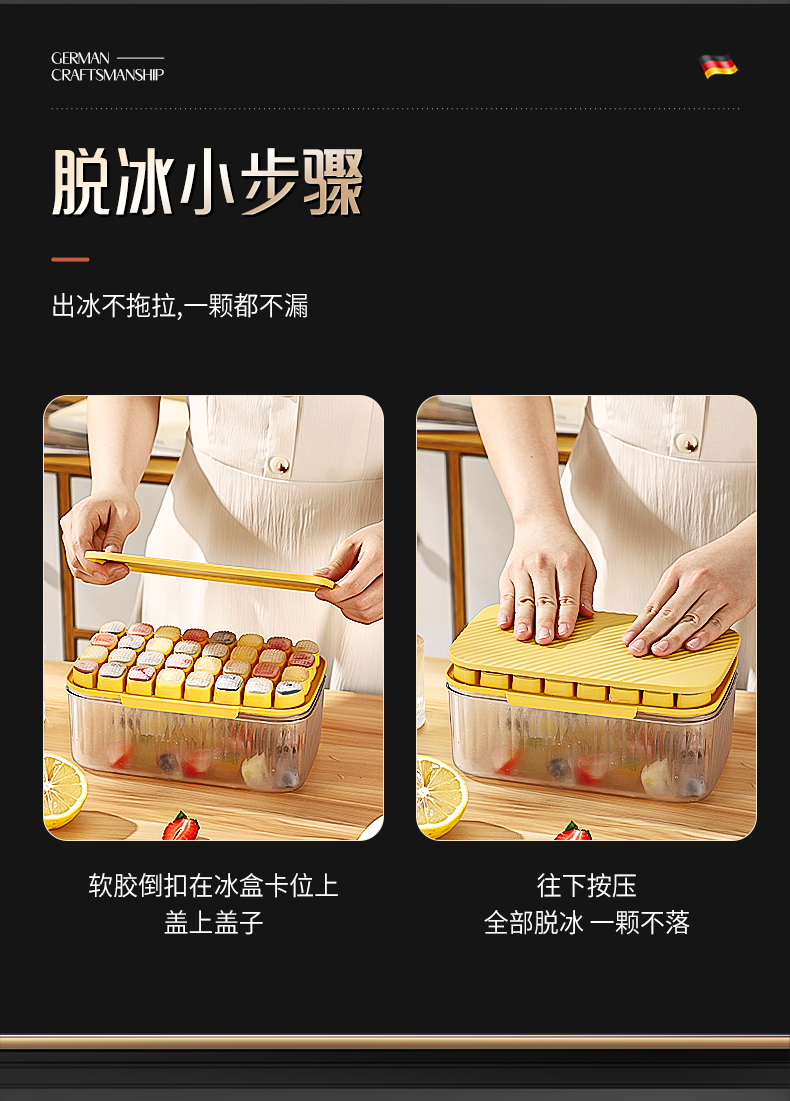 GERMAN
CRAFTSMANSHIP

脱冰小步骤

出冰不拖拉,一颗都不漏

软胶倒扣在冰盒卡位上
盖上盖子

往下按压
全部脱冰 一颗不落