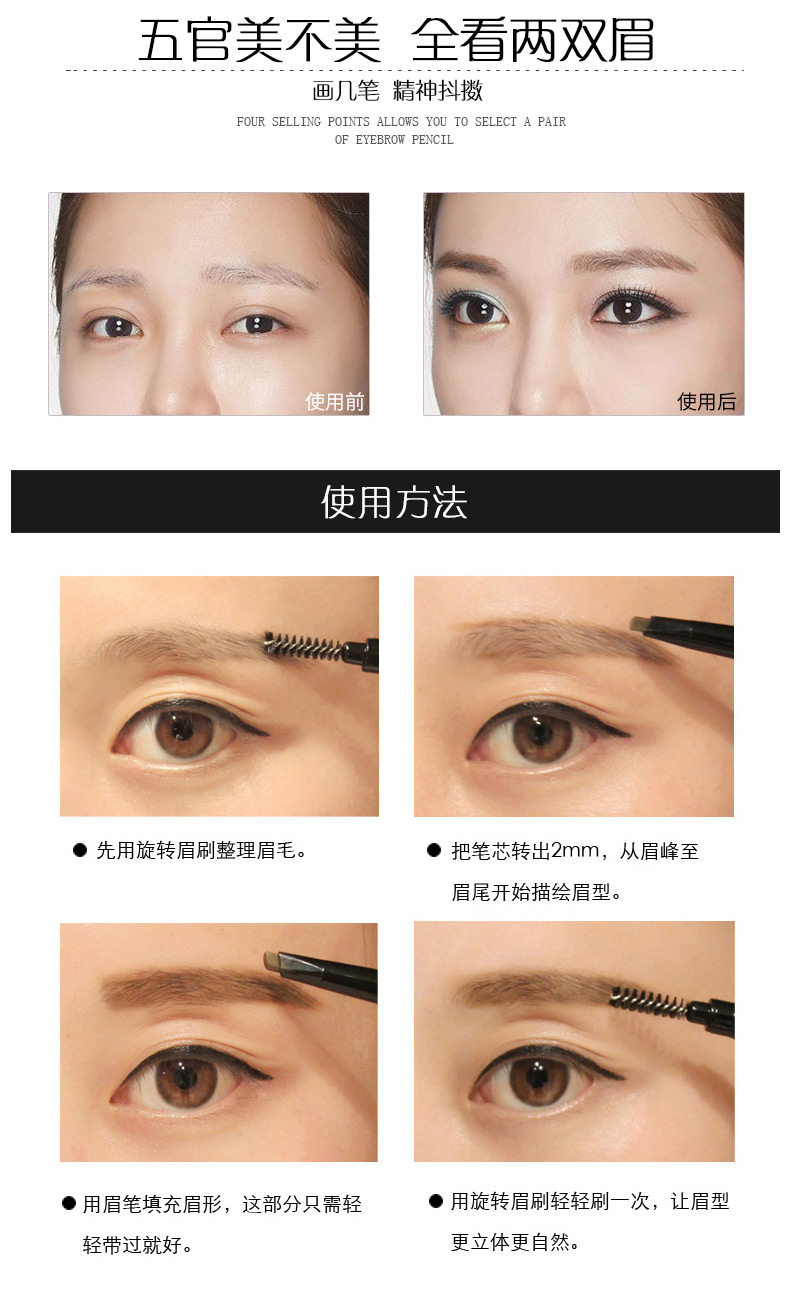 五官美不美 全看两双眉

画几笔 精神抖擞

FOUR SELLING POINTS ALLOWS YOU TO SELECT A PAIR OF EYEBROW PENCIL

使用前

使用后

使用方法

● 先用旋转眉刷整理眉毛。

● 把笔芯转出2mm，从眉峰至眉尾开始描绘眉型。

● 用眉笔填充眉形，这部分只需轻轻带过就好。

● 用旋转眉刷轻轻刷一次，让眉型更立体更自然。