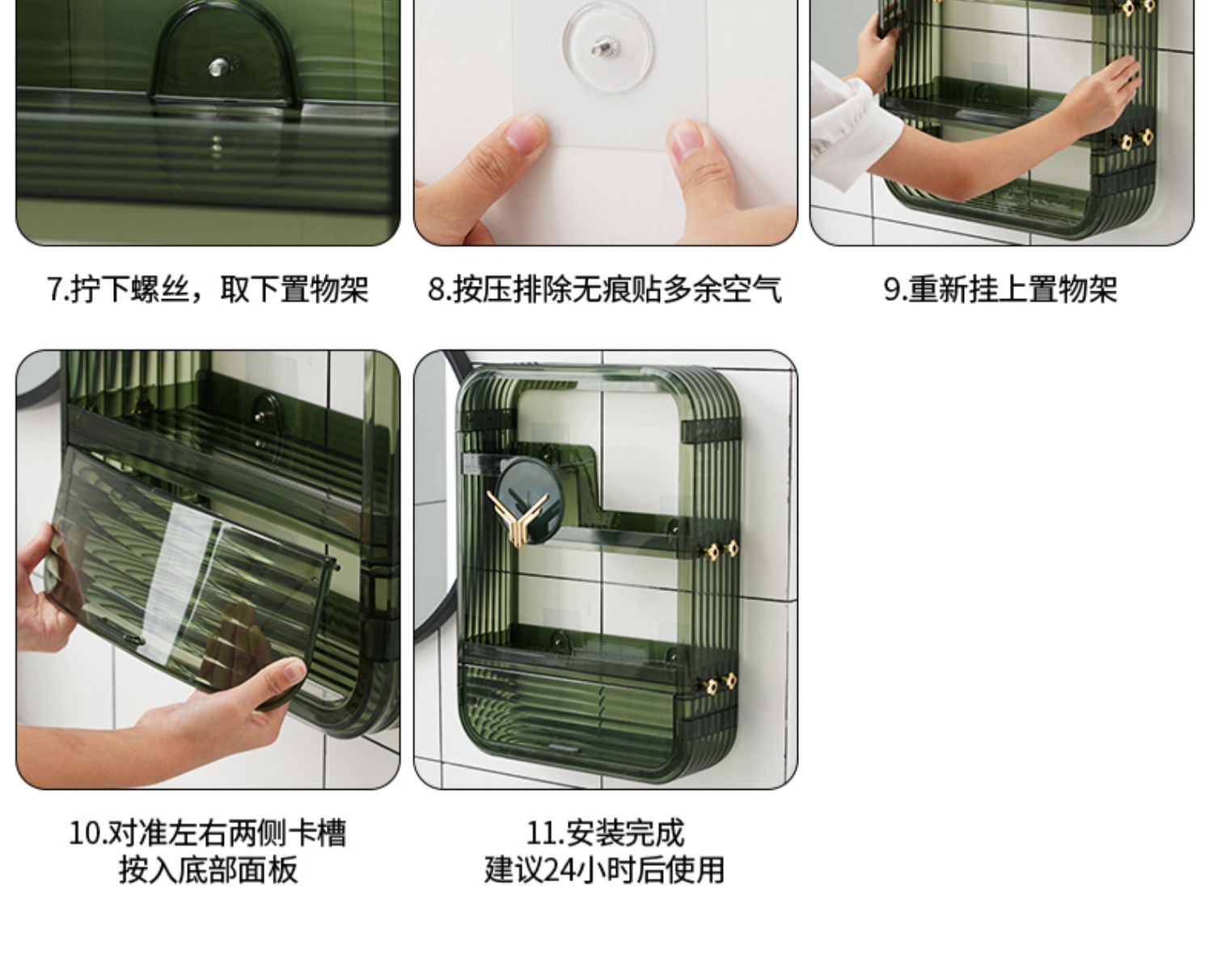 7.拧下螺丝，取下置物架

8.按压排除无痕贴多余空气

9.重新挂上置物架

10.对准左右两侧卡槽
按入底部面板

11.安装完成
建议24小时后使用