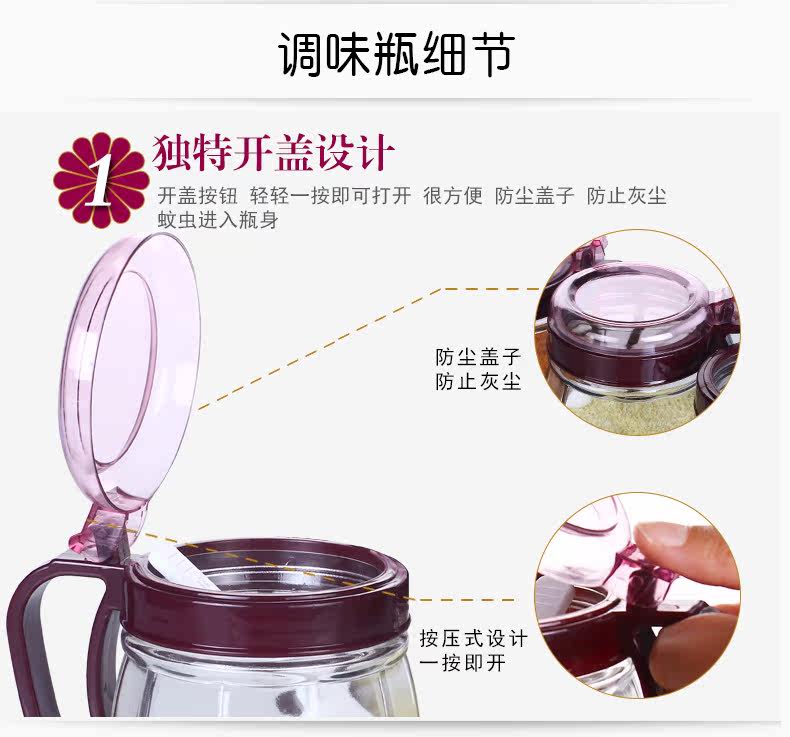 调味瓶细节

1 独特开盖设计

开盖按钮 轻轻一按即可打开 很方便 防尘盖子 防止灰尘蚊虫进入瓶身

防尘盖子
防止灰尘

按压式设计
一按即开