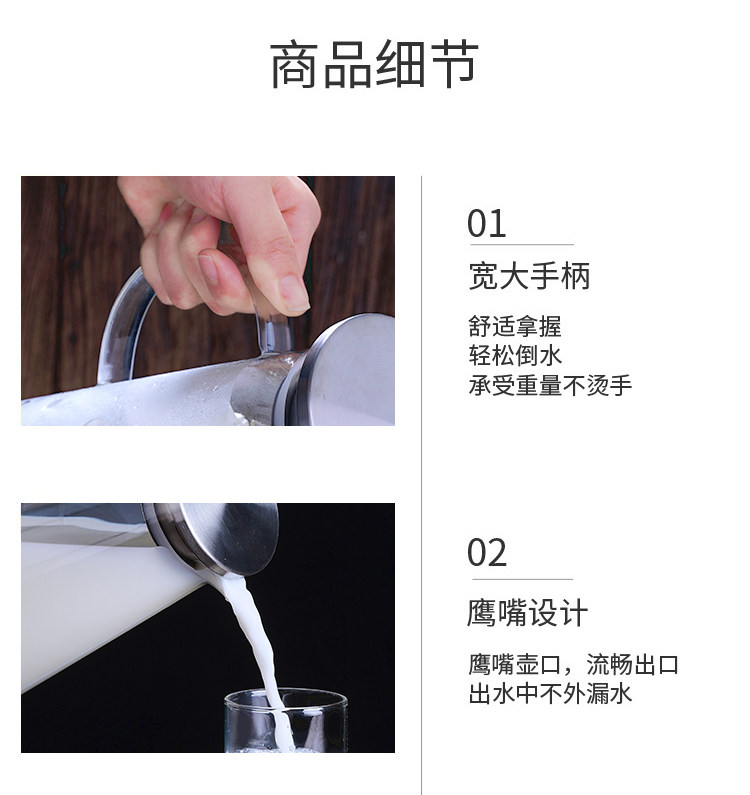 商品细节

01
宽大手柄

舒适拿握
轻松倒水
承受重量不烫手

02
鹰嘴设计

鹰嘴壶口，流畅出口
出水中不外漏水