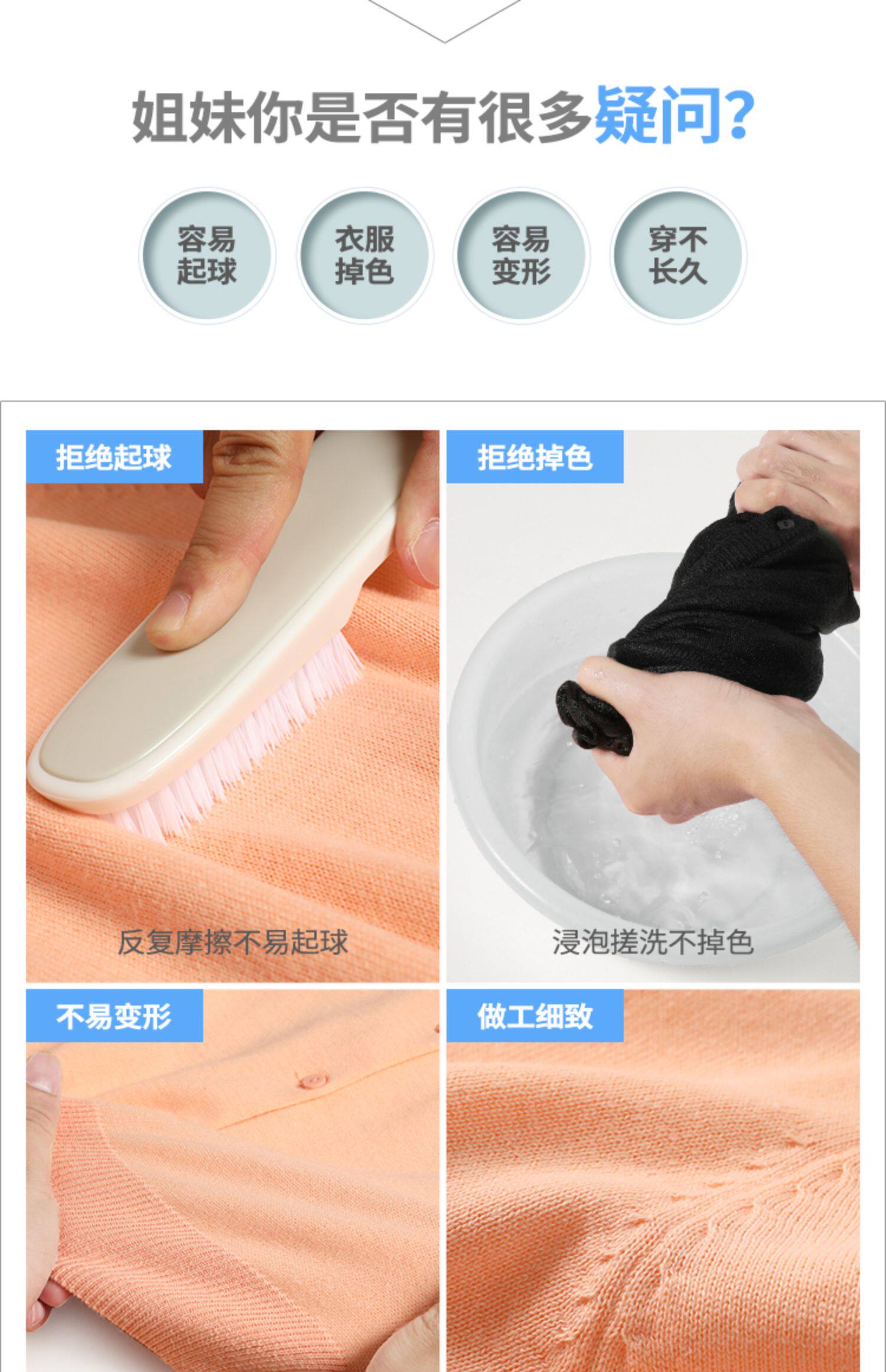 姐妹你是否有很多疑问?

容易起球

衣服掉色

容易变形

穿不长久

拒绝起球

反复摩擦不易起球

拒绝掉色

浸泡搓洗不掉色

不易变形

做工细致