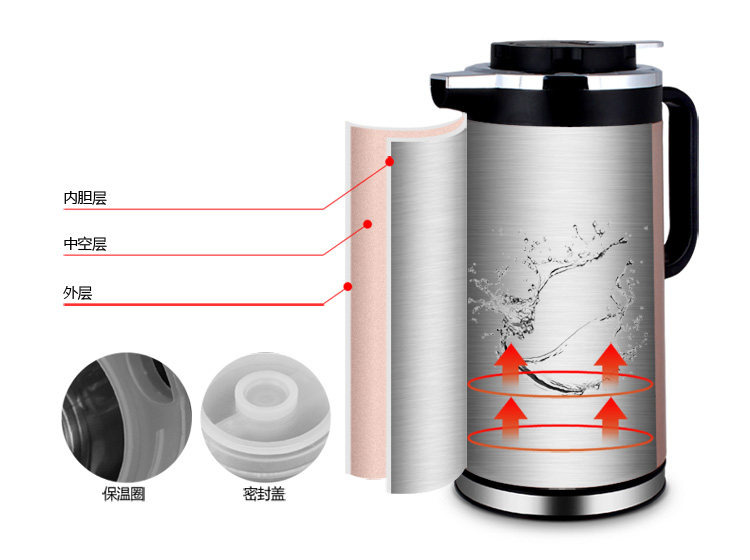 内胆层

中空层

外层

保温圈

密封盖