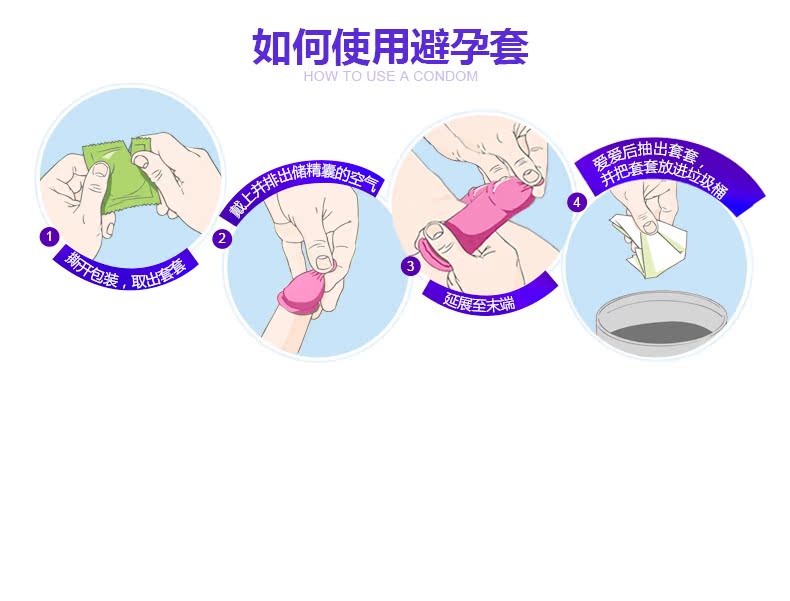 如何使用避孕套
HOW TO USE A CONDOM

1
撕开包装，取出套套

2
戴上并排出储精囊的空气

3
延展至末端

4
爱爱后抽出套套，并把套套放进垃圾桶