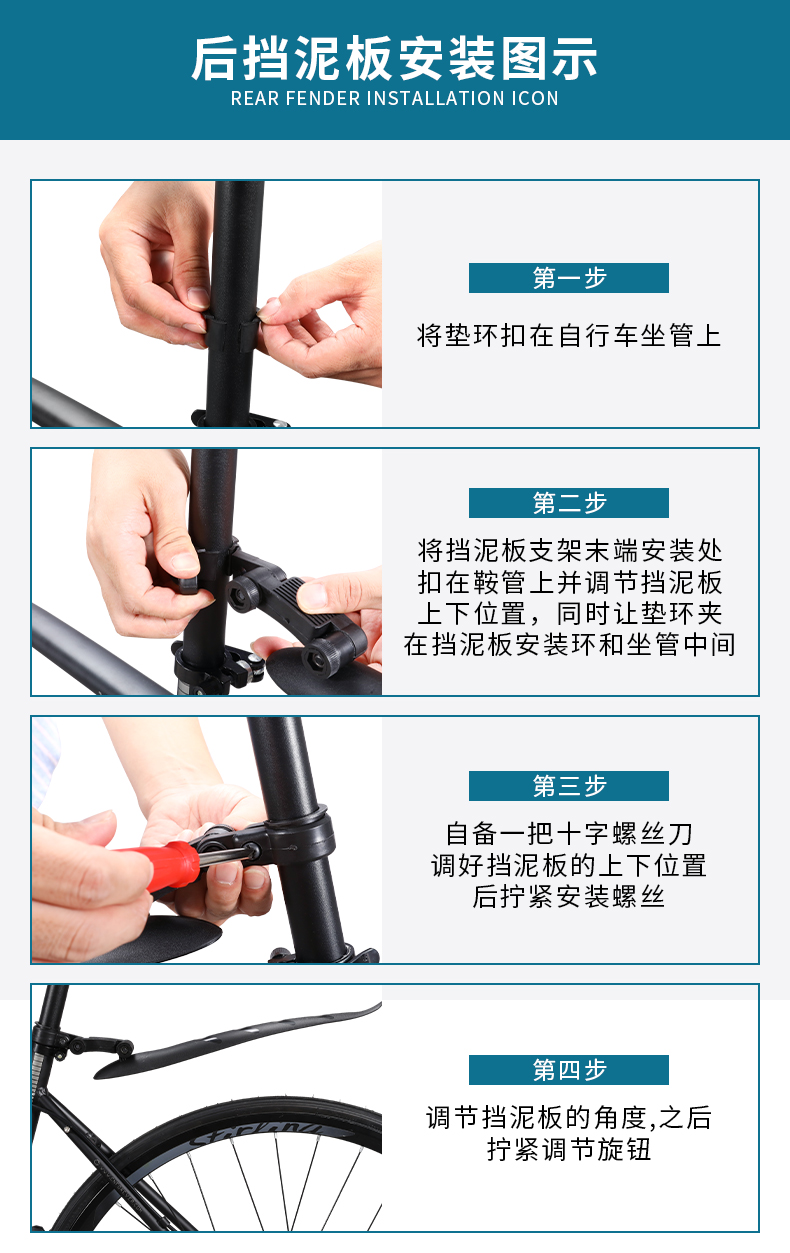 后挡泥板安装图示
REAR FENDER INSTALLATION ICON

第一步
将垫环扣在自行车坐管上

第二步
将挡泥板支架末端安装处扣在鞍管上并调节挡泥板上下位置，同时让垫环夹在挡泥板安装环和坐管中间

第三步
自备一把十字螺丝刀调好挡泥板的上下位置后拧紧安装螺丝

第四步
调节挡泥板的角度,之后拧紧调节旋钮