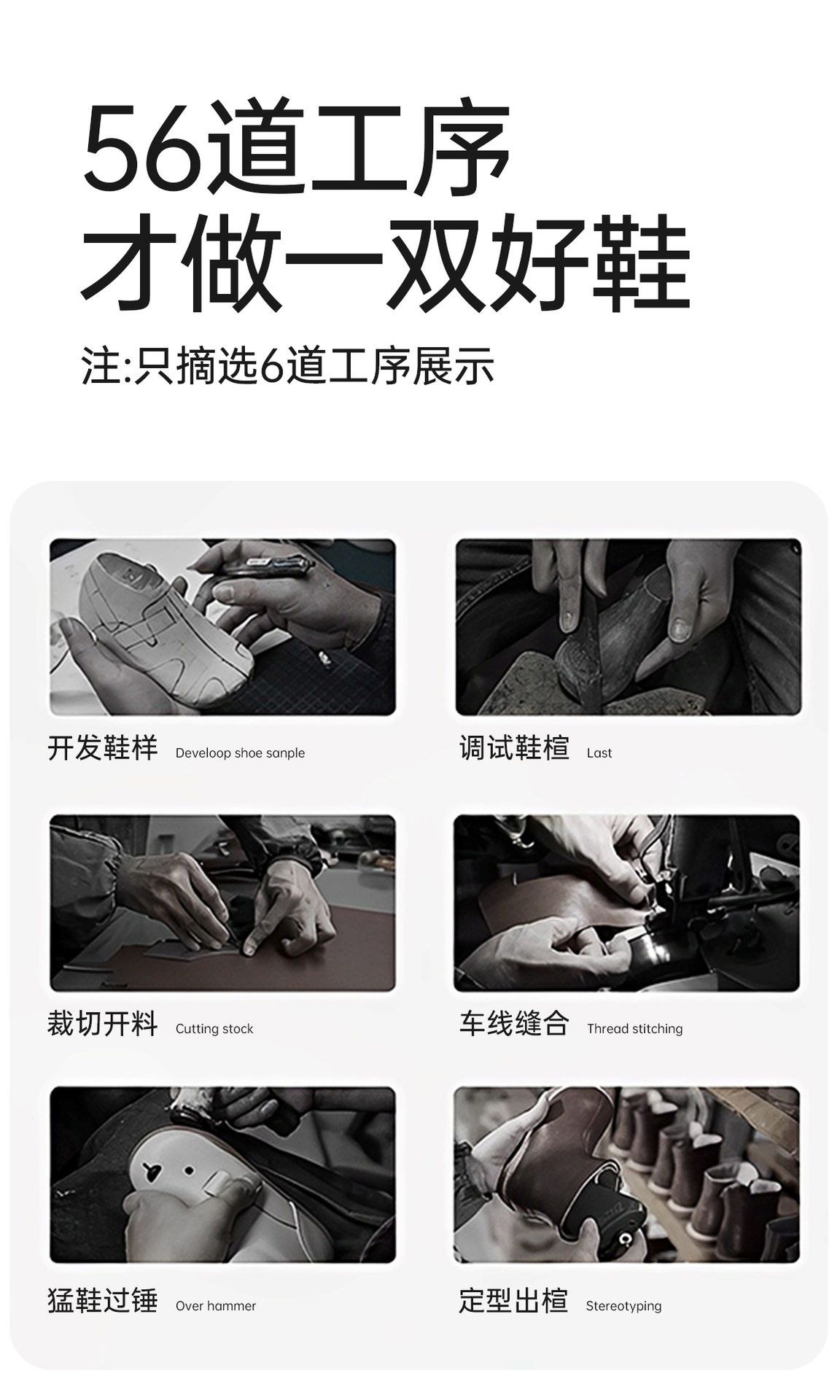 56道工序
才做一双好鞋

注:只摘选6道工序展示

开发鞋样 Develoop shoe sanple

调试鞋楦 Last

裁切开料 Cutting stock

车线缝合 Thread stitching

猛鞋过锤 Over hammer

定型出楦 Stereotyping