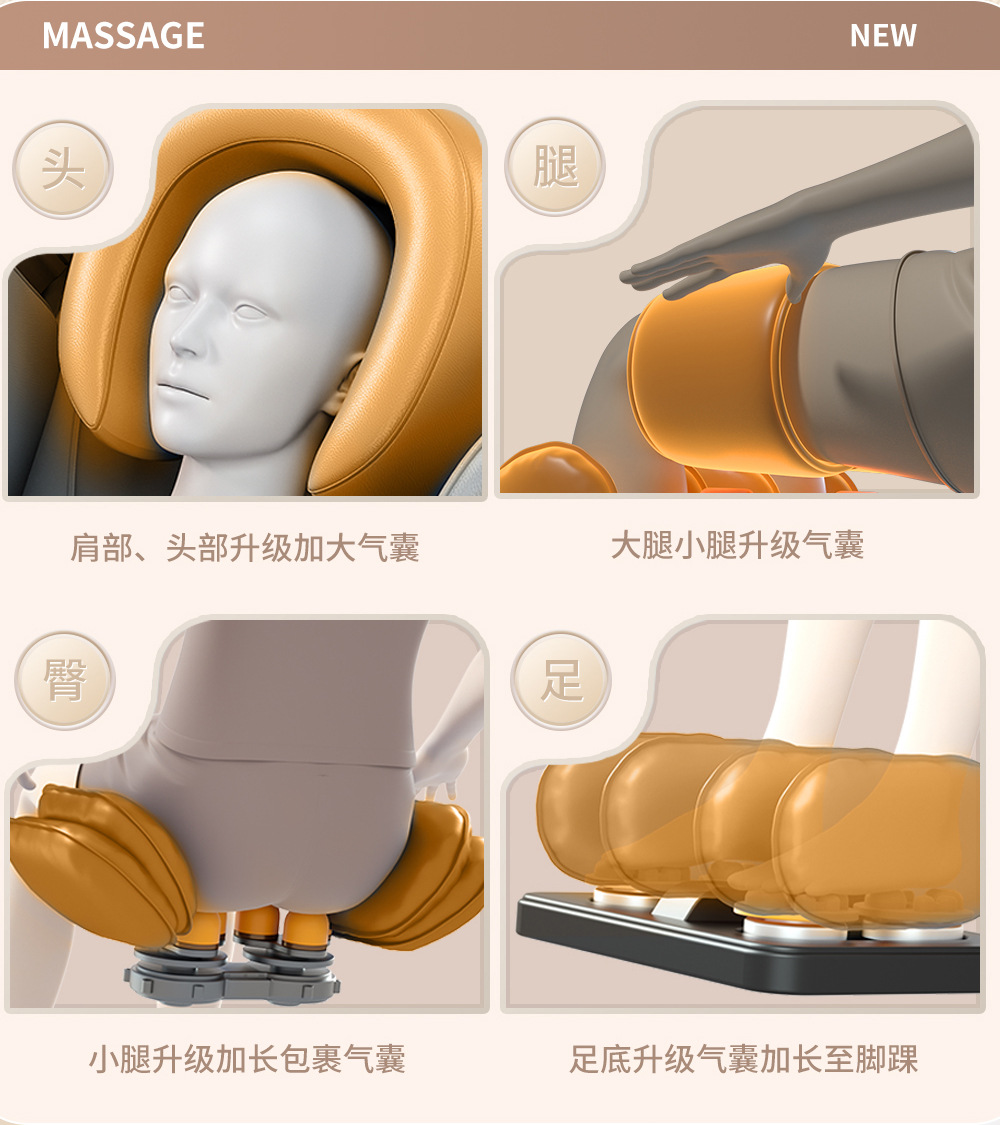 MASSAGE

NEW

头

肩部、头部升级加大气囊

腿

大腿小腿升级气囊

臀

小腿升级加长包裹气囊

足

足底升级气囊加长至脚踝