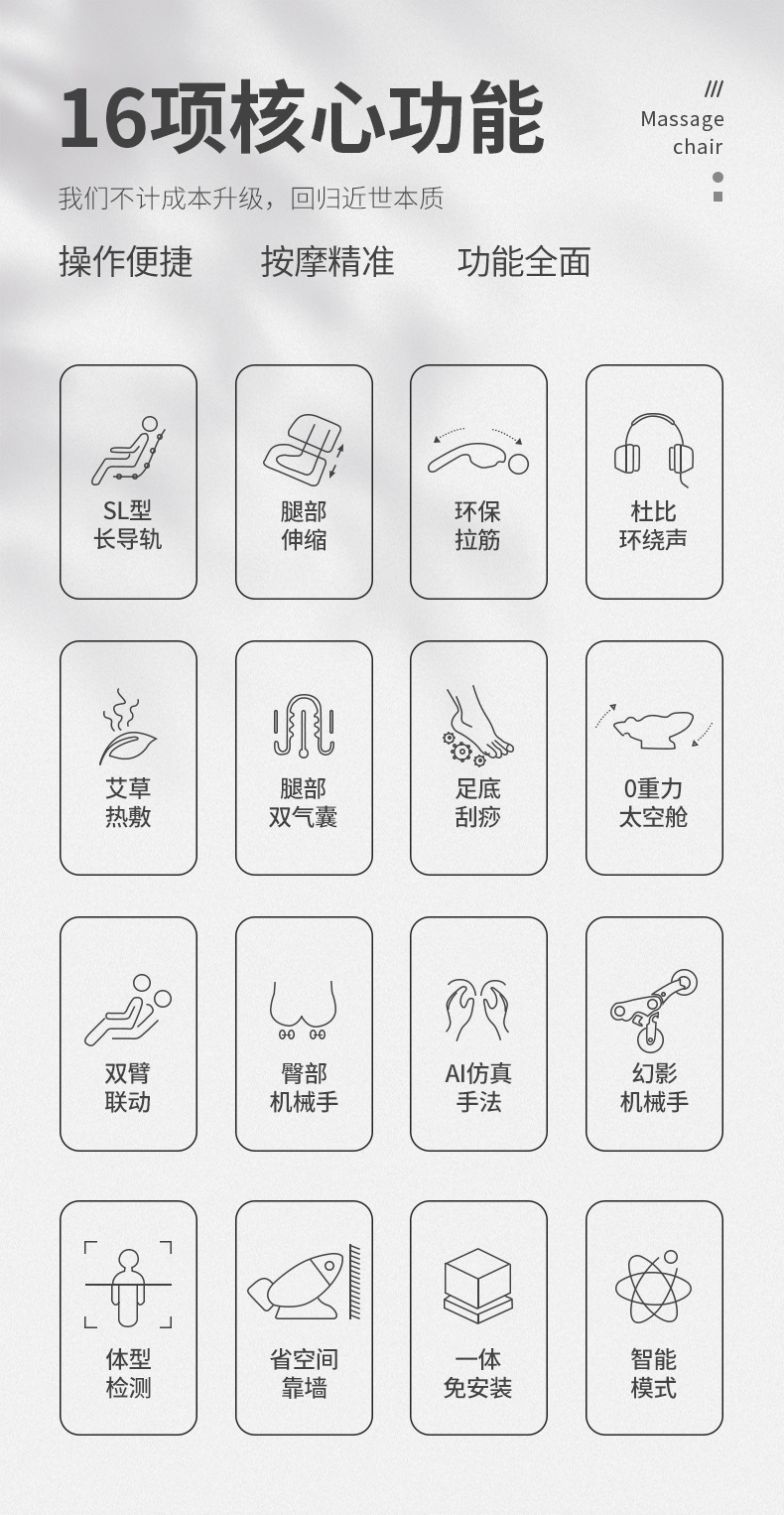 16项核心功能

///
Massage
chair

我们不计成本升级，回归近世本质

操作便捷 按摩精准 功能全面

SL型
长导轨

腿部
伸缩

环保
拉筋

杜比
环绕声

艾草
热敷

腿部
双气囊

足底
刮痧

0重力
太空舱

双臂
联动

臀部
机械手

AI仿真
手法

幻影
机械手

体型
检测

省空间
靠墙

一体
免安装

智能
模式