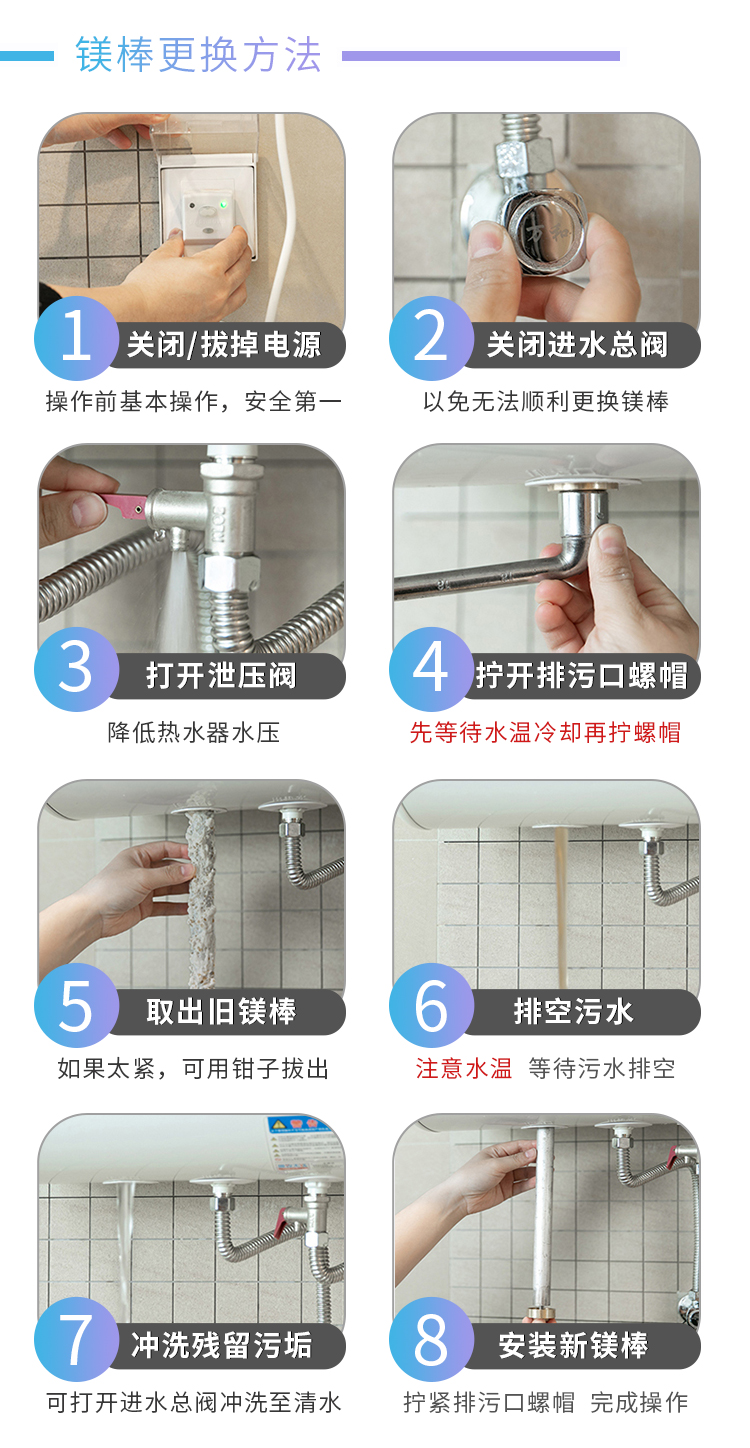 镁棒更换方法

1 关闭/拔掉电源
操作前基本操作，安全第一

2 关闭进水总阀
以免无法顺利更换镁棒

3 打开泄压阀
降低热水器水压

4 拧开排污口螺帽
先等待水温冷却再拧螺帽

5 取出旧镁棒
如果太紧，可用钳子拔出

6 排空污水
注意水温 等待污水排空

7 冲洗残留污垢
可打开进水总阀冲洗至清水

8 安装新镁棒
拧紧排污口螺帽 完成操作