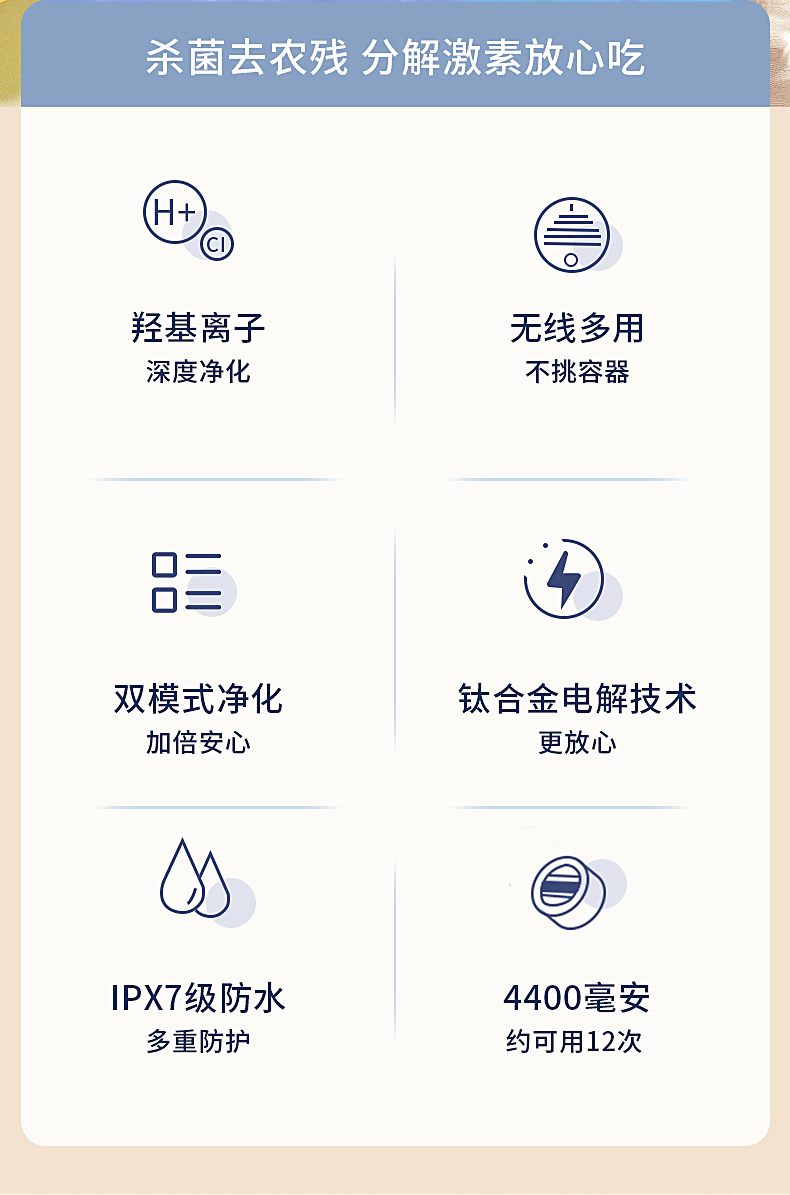 杀菌去农残 分解激素放心吃

H+
Cl

羟基离子
深度净化

无线多用
不挑容器

双模式净化
加倍安心

钛合金电解技术
更放心

IPX7级防水
多重防护

4400毫安
约可用12次