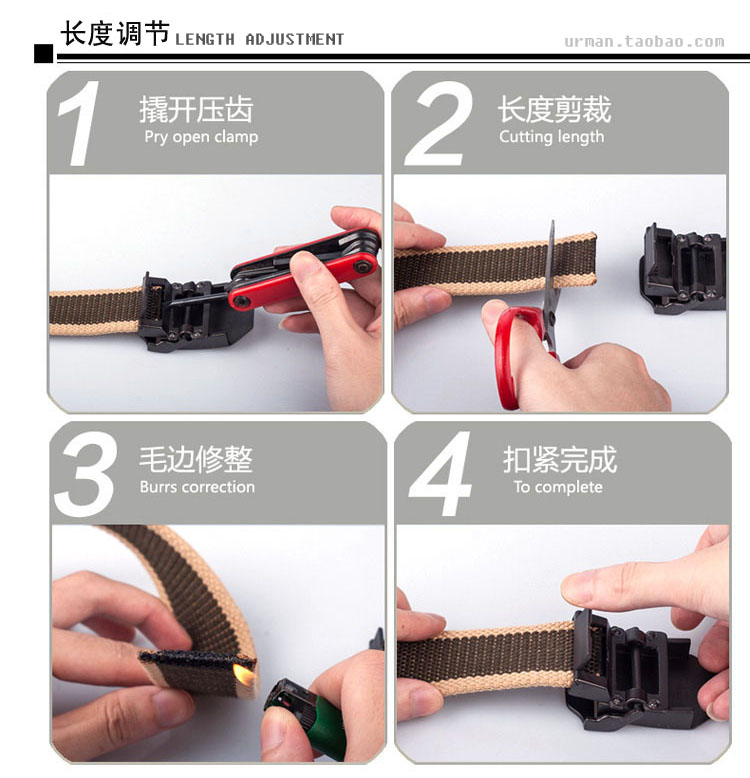 长度调节 LENGTH ADJUSTMENT

urman.taobao.com

1 撬开压齿
Pry open clamp

2 长度剪裁
Cutting length

3 毛边修整
Burrs correction

4 扣紧完成
To complete