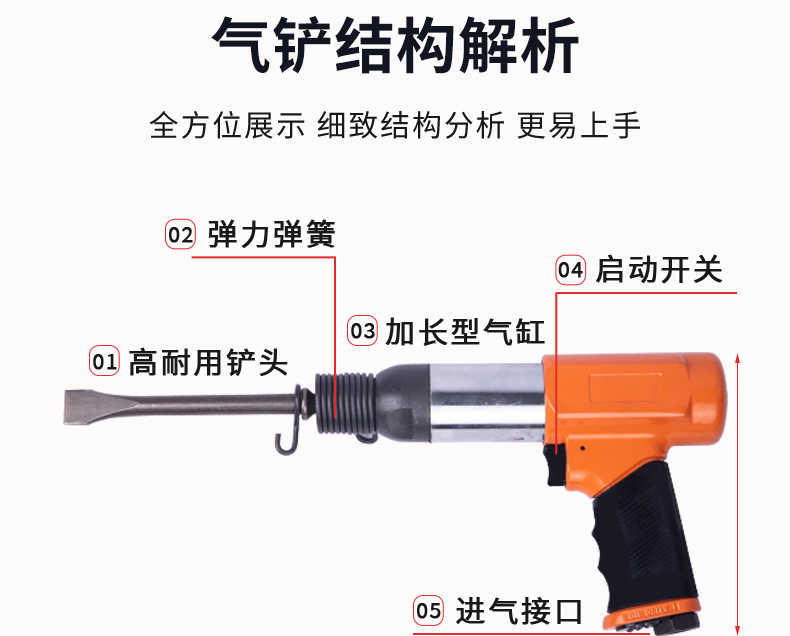 气铲结构解析

全方位展示 细致结构分析 更易上手

02 弹力弹簧

04 启动开关

03 加长型气缸

01 高耐用铲头

05 进气接口