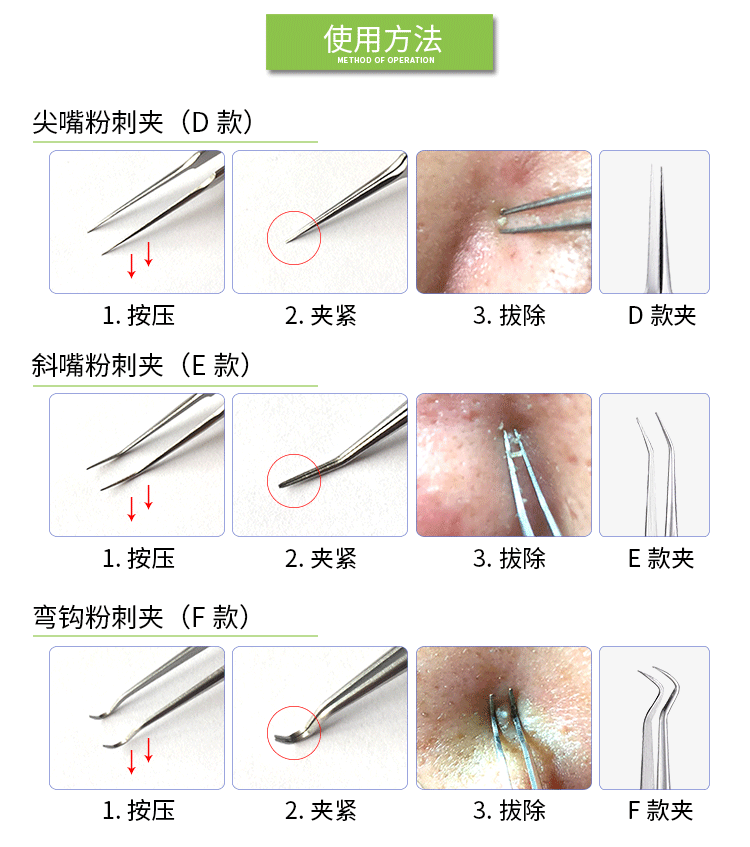 使用方法
METHOD OF OPERATION

尖嘴粉刺夹（D 款）

1. 按压　2. 夹紧　3. 拔除　D 款夹

斜嘴粉刺夹（E 款）

1. 按压　2. 夹紧　3. 拔除　E 款夹

弯钩粉刺夹（F 款）

1. 按压　2. 夹紧　3. 拔除　F 款夹