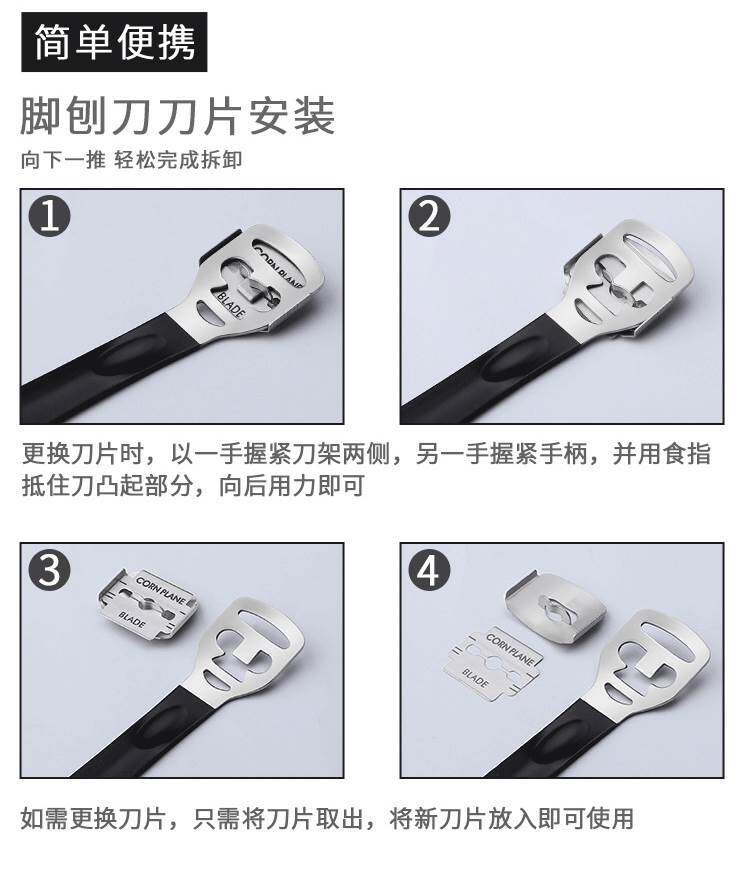 简单便携

脚刨刀刀片安装

向下一推 轻松完成拆卸

1

CORN PLANE

BLADE

2

更换刀片时，以一手握紧刀架两侧，另一手握紧手柄，并用食指抵住刀凸起部分，向后用力即可

3

CORN PLANE

BLADE

4

CORN PLANE

BLADE

如需更换刀片，只需将刀片取出，将新刀片放入即可使用