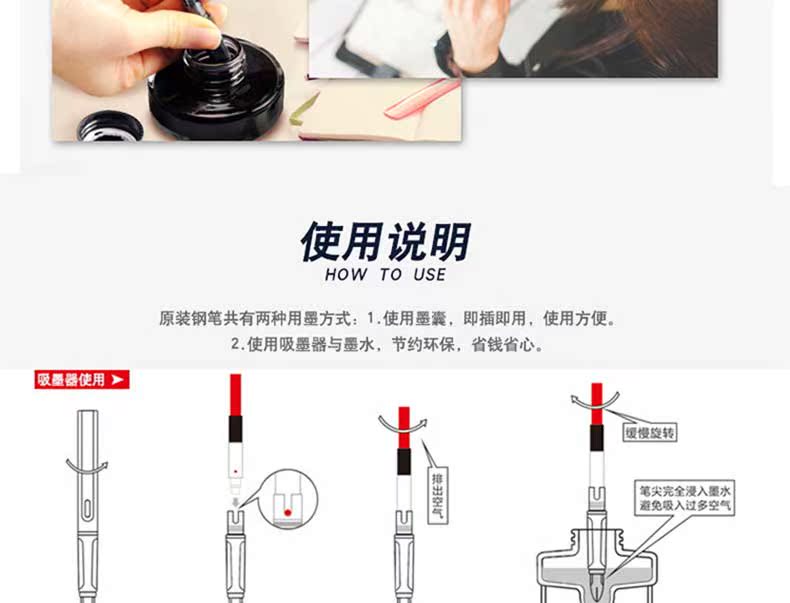 使用说明
HOW TO USE

原装钢笔共有两种用墨方式：1.使用墨囊，即插即用，使用方便。
2.使用吸墨器与墨水，节约环保，省钱省心。

吸墨器使用

排出空气

缓慢旋转

笔尖完全浸入墨水
避免吸入过多空气