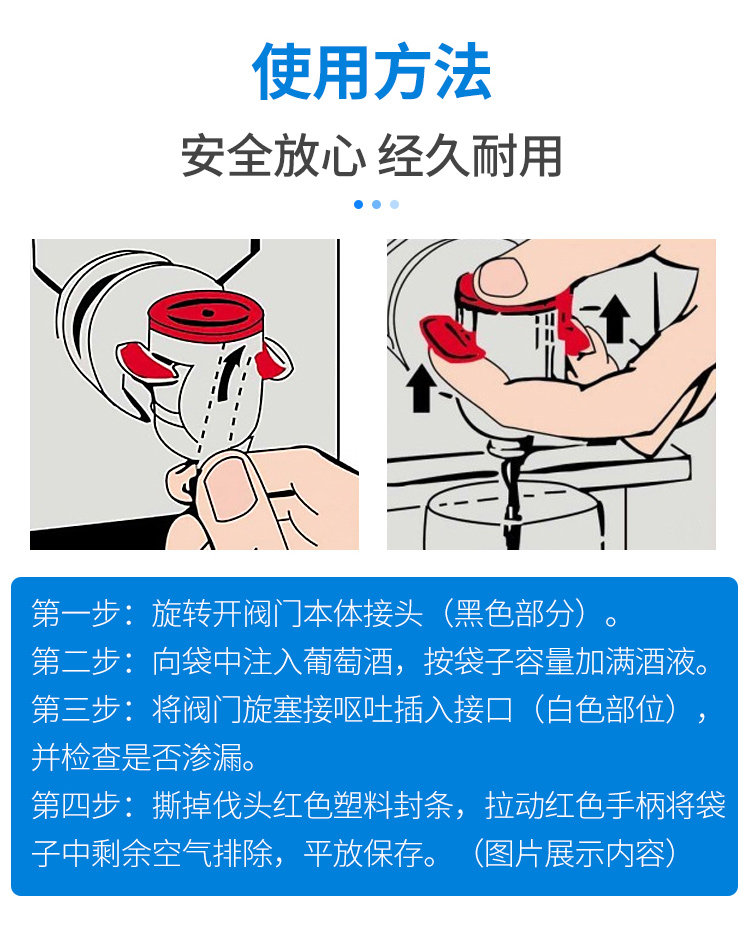 使用方法

安全放心 经久耐用

第一步：旋转开阀门本体接头（黑色部分）。
第二步：向袋中注入葡萄酒，按袋子容量加满酒液。
第三步：将阀门旋塞接呕吐插入接口（白色部位），并检查是否渗漏。
第四步：撕掉伐头红色塑料封条，拉动红色手柄将袋子中剩余空气排除，平放保存。（图片展示内容）