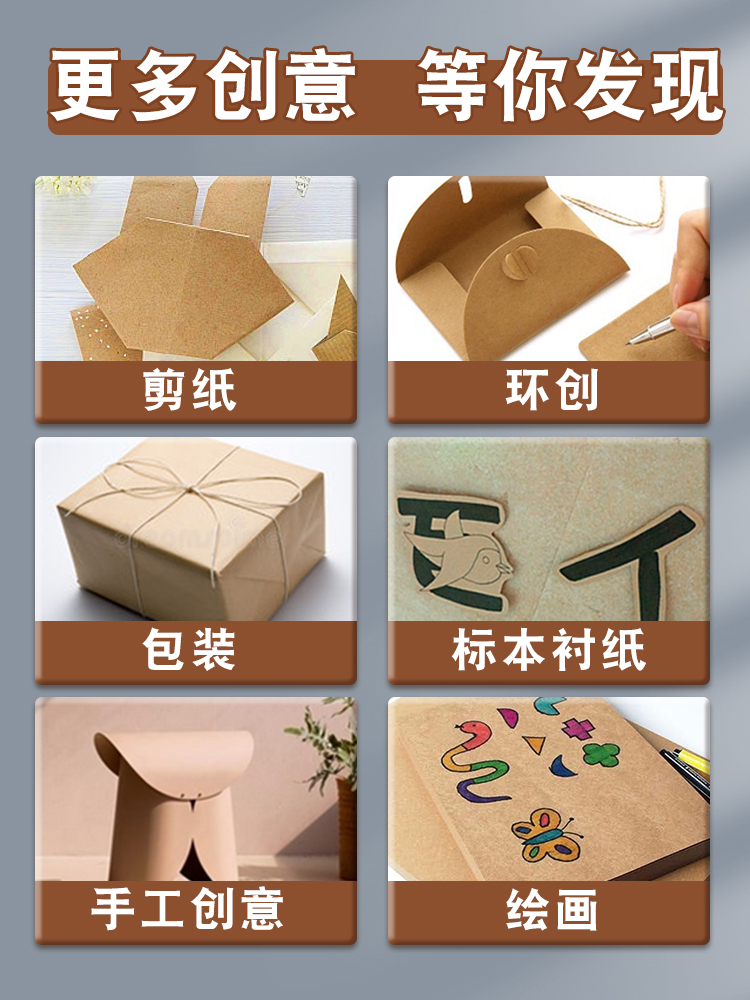 更多创意 等你发现

剪纸

环创

包装

标本衬纸

手工创意

绘画