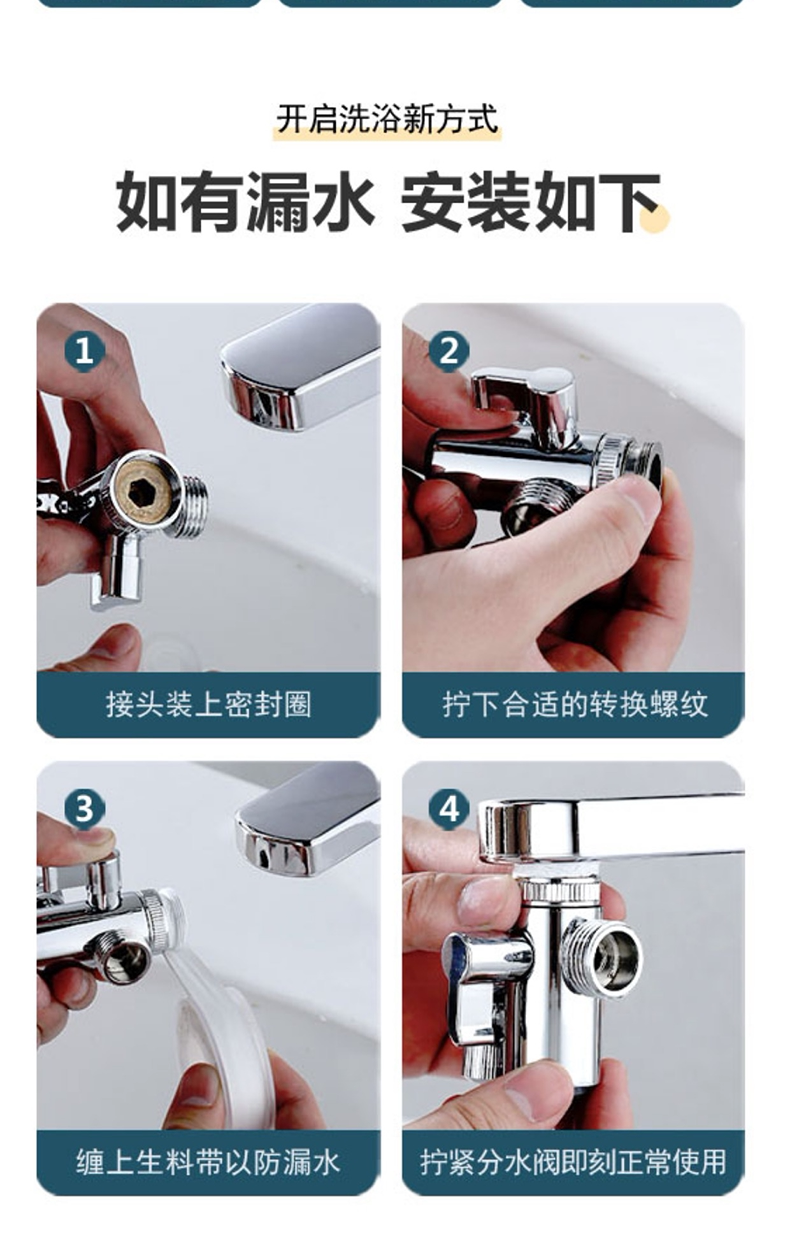 开启洗浴新方式

如有漏水 安装如下

1

接头装上密封圈

2

拧下合适的转换螺纹

3

缠上生料带以防漏水

4

拧紧分水阀即刻正常使用