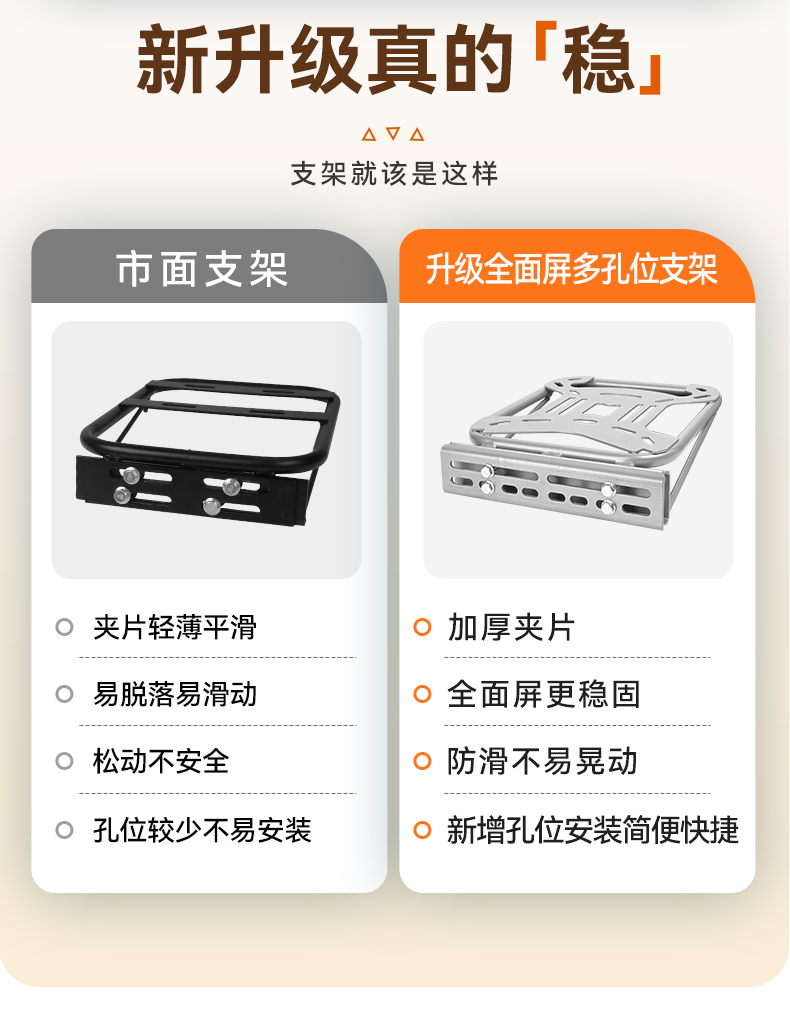 新升级真的「稳」

支架就该是这样

市面支架

夹片轻薄平滑

易脱落易滑动

松动不安全

孔位较少不易安装

升级全面屏多孔位支架

加厚夹片

全面屏更稳固

防滑不易晃动

新增孔位安装简便快捷