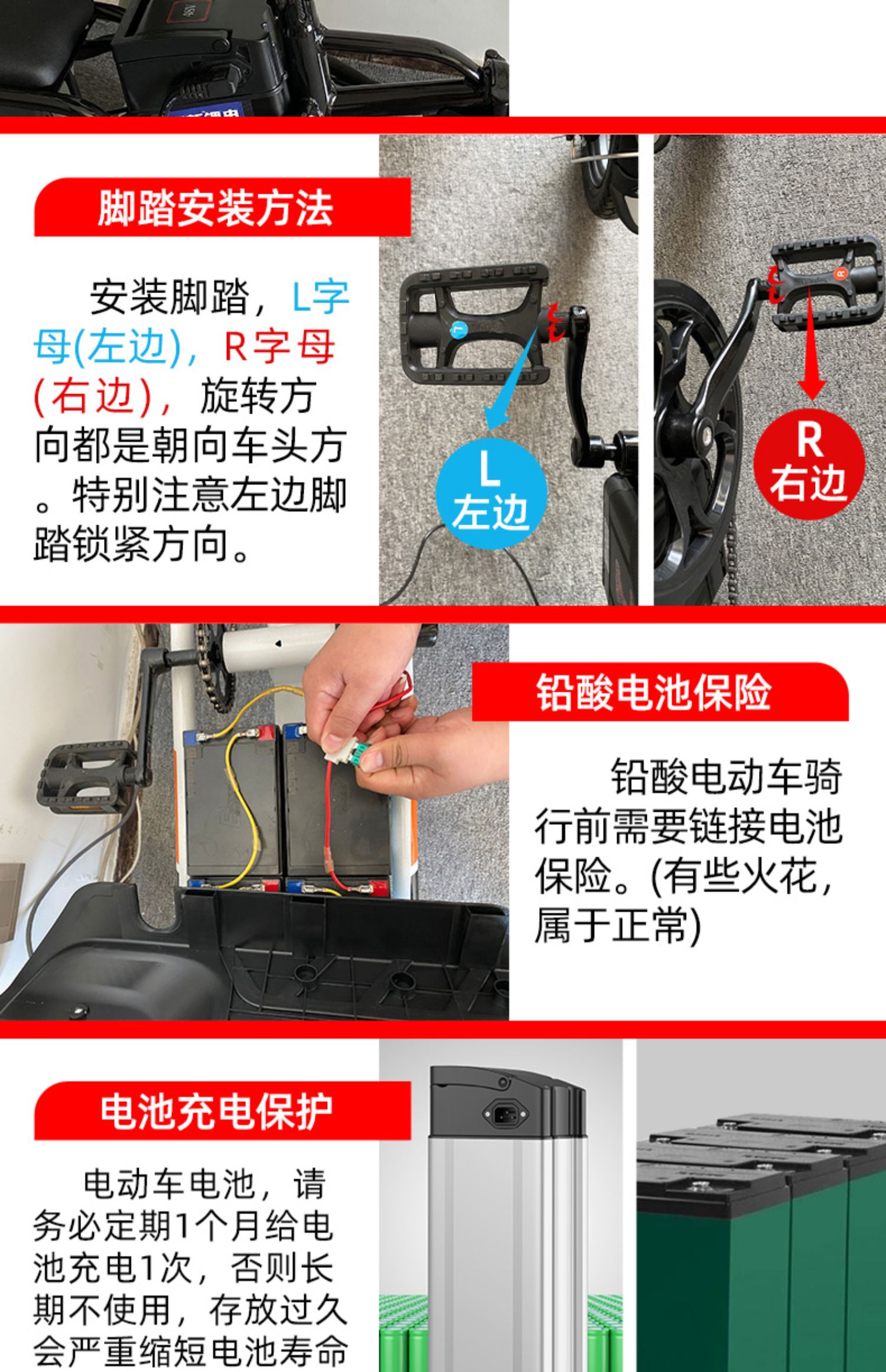 脚踏安装方法

安装脚踏，L字母(左边)，R字母(右边)，旋转方向都是朝向车头方。特别注意左边脚踏锁紧方向。

L
左边

R
右边

铅酸电池保险

铅酸电动车骑行前需要链接电池保险。(有些火花，属于正常)

电池充电保护

电动车电池，请务必定期1个月给电池充电1次，否则长期不使用，存放过久会严重缩短电池寿命