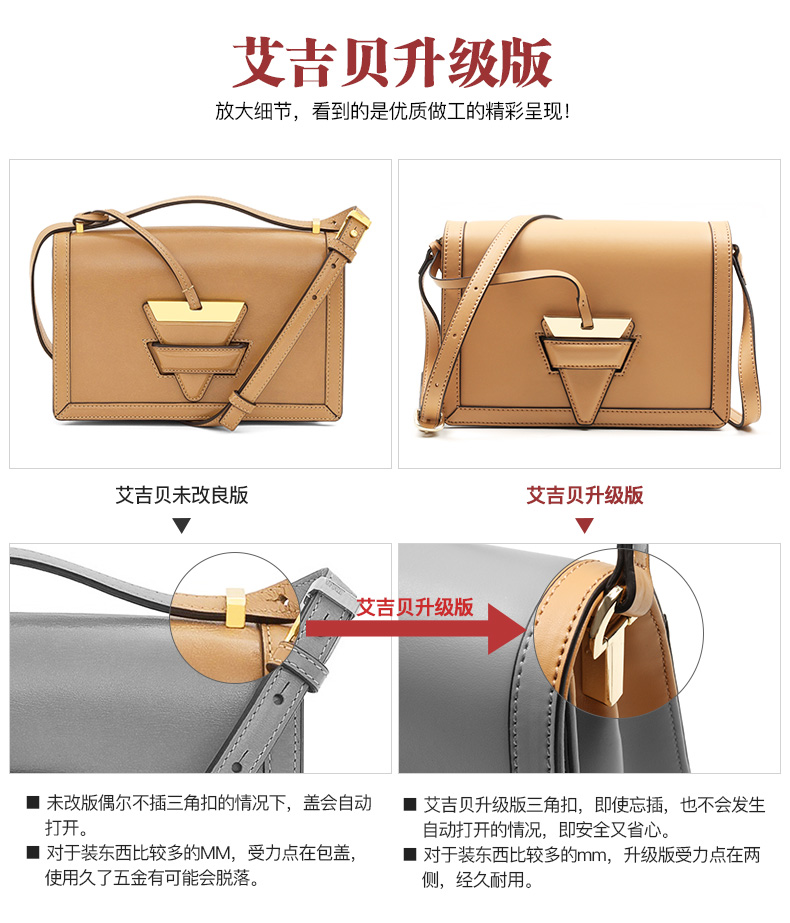 艾吉贝升级版

放大细节，看到的是优质做工的精彩呈现！

艾吉贝未改良版

艾吉贝升级版

艾吉贝升级版

■ 未改版偶尔不插三角扣的情况下，盖会自动打开。

■ 对于装东西比较多的MM，受力点在包盖，使用久了五金有可能会脱落。

■ 艾吉贝升级版三角扣，即使忘插，也不会发生自动打开的情况，即安全又省心。

■ 对于装东西比较多的mm，升级版受力点在两侧，经久耐用。