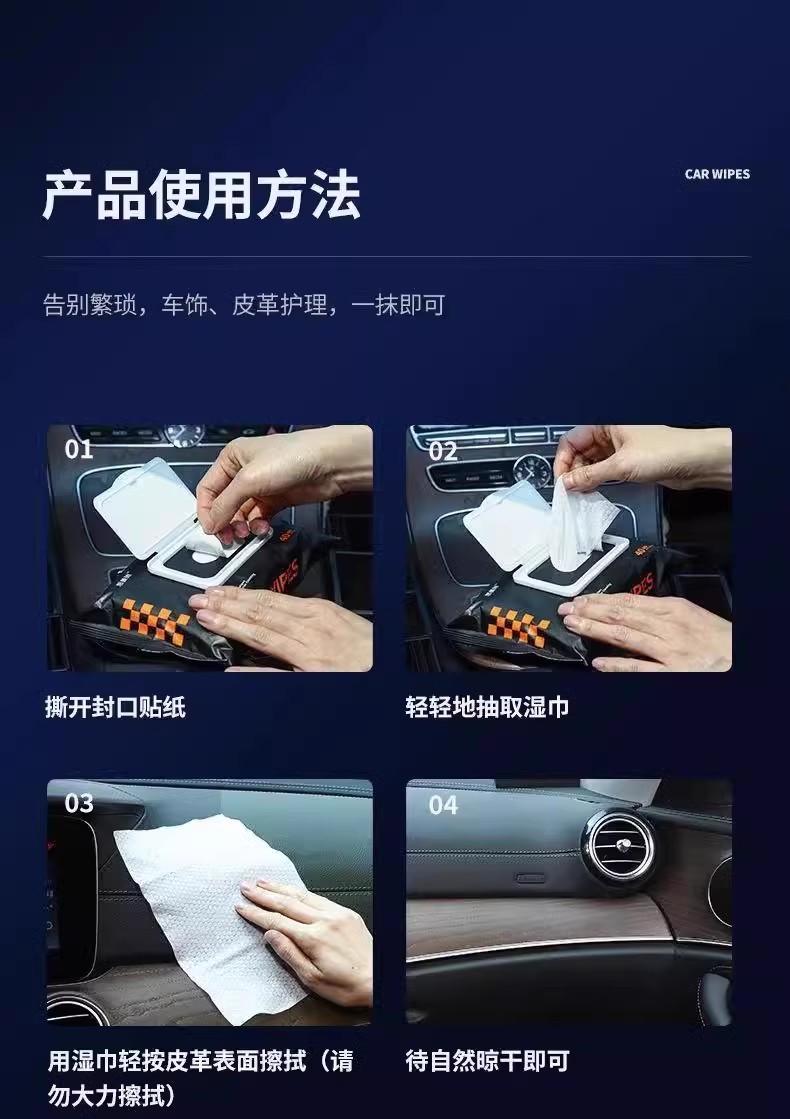 产品使用方法

CAR WIPES

告别繁琐，车饰、皮革护理，一抹即可

01

撕开封口贴纸

02

轻轻地抽取湿巾

03

用湿巾轻按皮革表面擦拭（请勿大力擦拭）

04

待自然晾干即可