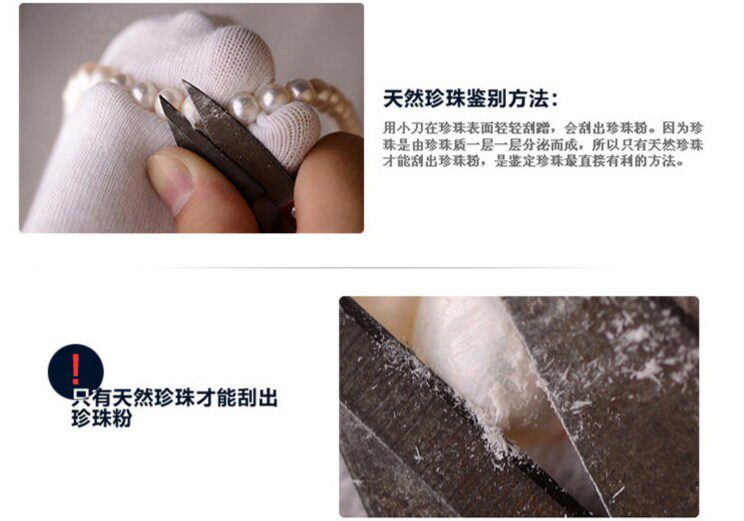 天然珍珠鉴别方法：

用小刀在珍珠表面轻轻刮蹭，会刮出珍珠粉。因为珍珠是由珍珠质一层一层分泌而成，所以只有天然珍珠才能刮出珍珠粉，是鉴定珍珠最直接有利的方法。

!

只有天然珍珠才能刮出珍珠粉