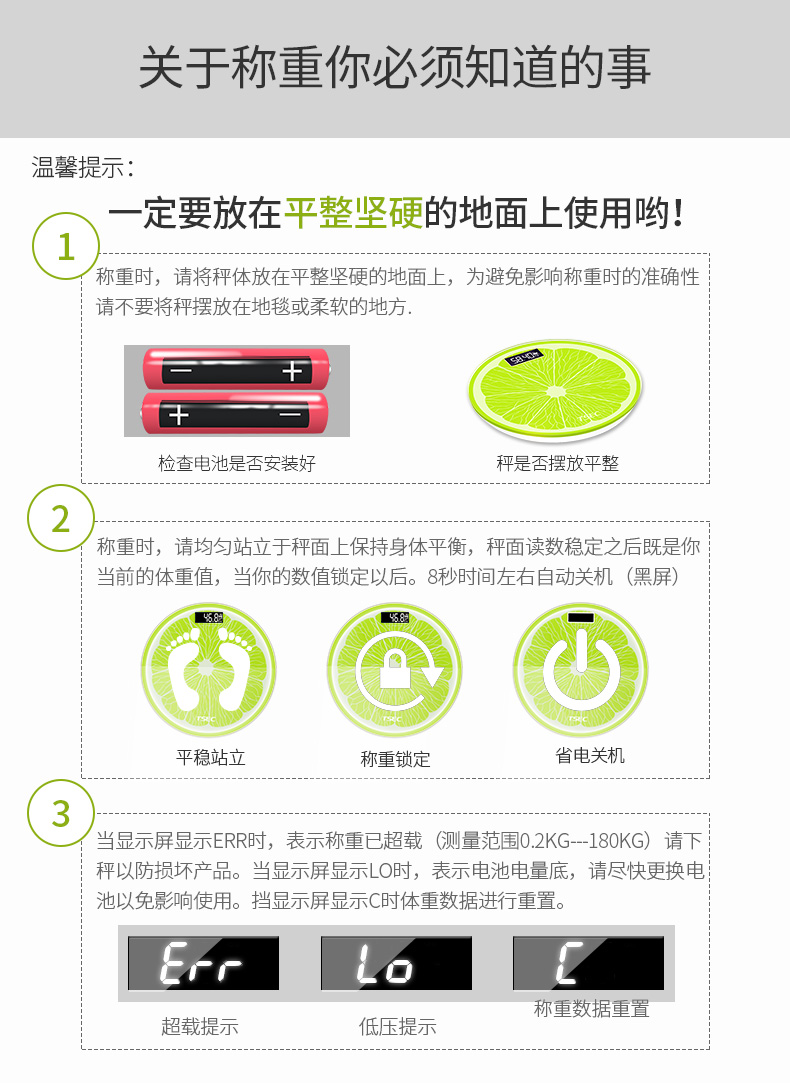 关于称重你必须知道的事

温馨提示：

一定要放在平整坚硬的地面上使用哟！

1

称重时，请将秤体放在平整坚硬的地面上，为避免影响称重时的准确性请不要将秤摆放在地毯或柔软的地方.

检查电池是否安装好

秤是否摆放平整

2

称重时，请均匀站立于秤面上保持身体平衡，秤面读数稳定之后既是你当前的体重值，当你的数值锁定以后。8秒时间左右自动关机（黑屏）

平稳站立

称重锁定

省电关机

3

当显示屏显示ERR时，表示称重已超载（测量范围0.2KG---180KG）请下秤以防损坏产品。当显示屏显示LO时，表示电池电量底，请尽快更换电池以免影响使用。挡显示屏显示C时体重数据进行重置。

Err

Lo

C

超载提示

低压提示

称重数据重置