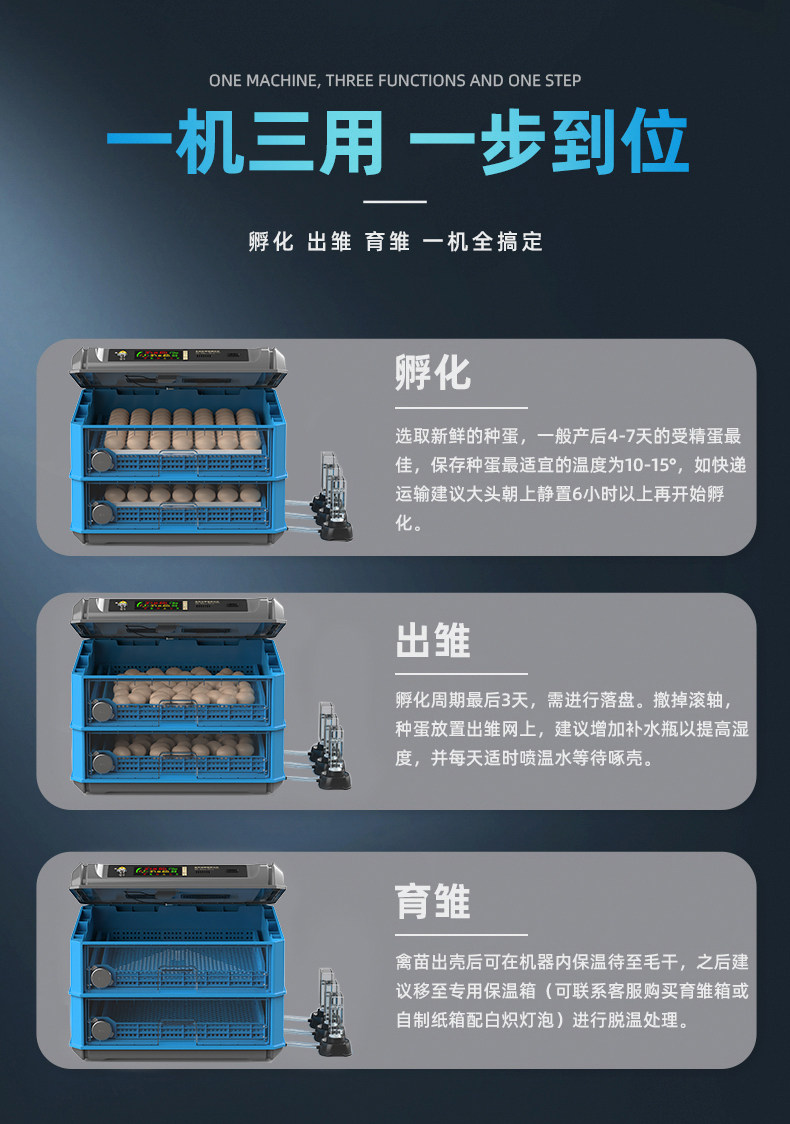 ONE MACHINE, THREE FUNCTIONS AND ONE STEP

一机三用 一步到位

孵化 出雏 育雏 一机全搞定

孵化

选取新鲜的种蛋，一般产后4-7天的受精蛋最佳，保存种蛋最适宜的温度为10-15°，如快递运输建议大头朝上静置6小时以上再开始孵化。

出雏

孵化周期最后3天，需进行落盘。撤掉滚轴，种蛋放置出雏网上，建议增加补水瓶以提高湿度，并每天适时喷温水等待啄壳。

育雏

禽苗出壳后可在机器内保温待至毛干，之后建议移至专用保温箱（可联系客服购买育雏箱或自制纸箱配白炽灯泡）进行脱温处理。