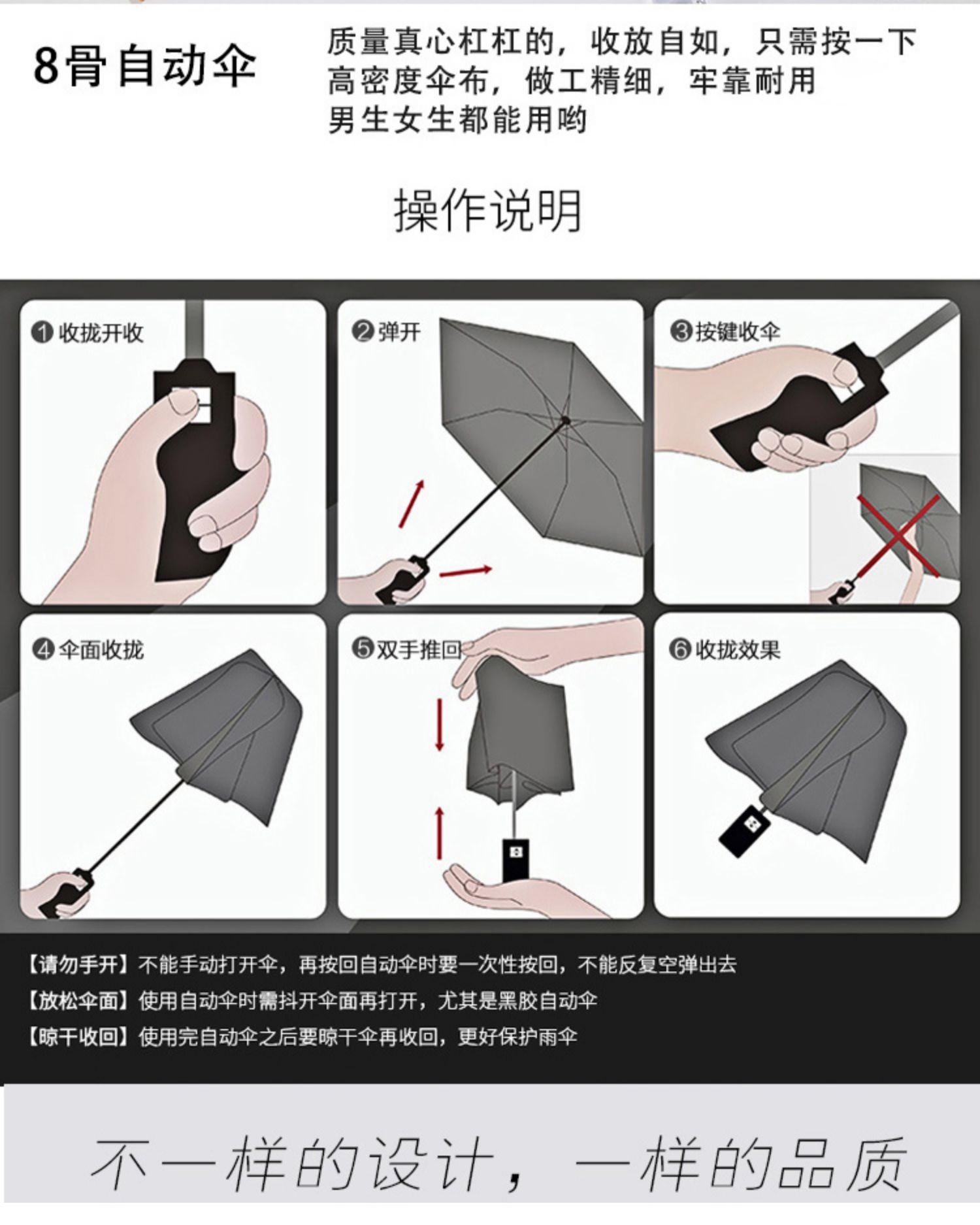 8骨自动伞

质量真心杠杠的，收放自如，只需按一下
高密度伞布，做工精细，牢靠耐用
男生女生都能用哟

操作说明

❶收拢开收

❷弹开

❸按键收伞

❹伞面收拢

❺双手推回

❻收拢效果

【请勿手开】不能手动打开伞，再按回自动伞时要一次性按回，不能反复空弹出去
【放松伞面】使用自动伞时需抖开伞面再打开，尤其是黑胶自动伞
【晾干收回】使用完自动伞之后要晾干伞再收回，更好保护雨伞

不一样的设计，一样的品质