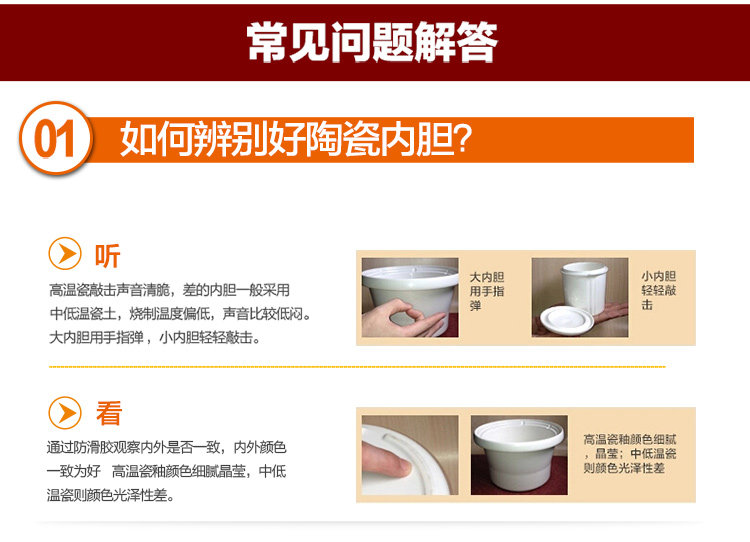 常见问题解答

01 如何辨别好陶瓷内胆?

听

高温瓷敲击声音清脆，差的内胆一般采用中低温瓷土，烧制温度偏低，声音比较低闷。大内胆用手指弹，小内胆轻轻敲击。

大内胆用手指弹

小内胆轻轻敲击

看

通过防滑胶观察内外是否一致，内外颜色一致为好 高温瓷釉颜色细腻晶莹，中低温瓷则颜色光泽性差。

高温瓷釉颜色细腻，晶莹；中低温瓷则颜色光泽性差