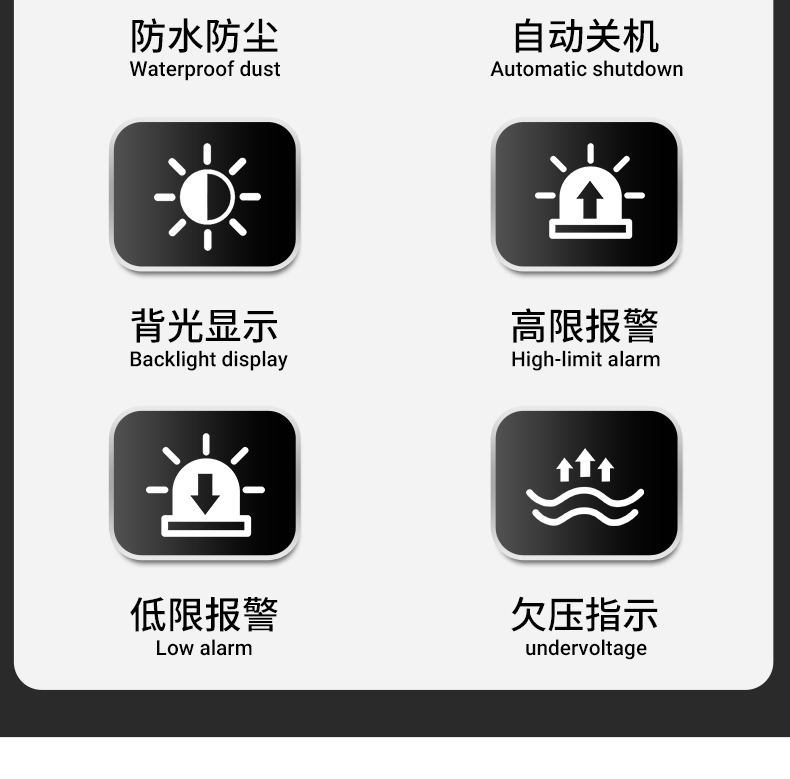 防水防尘
Waterproof dust

自动关机
Automatic shutdown

背光显示
Backlight display

高限报警
High-limit alarm

低限报警
Low alarm

欠压指示
undervoltage