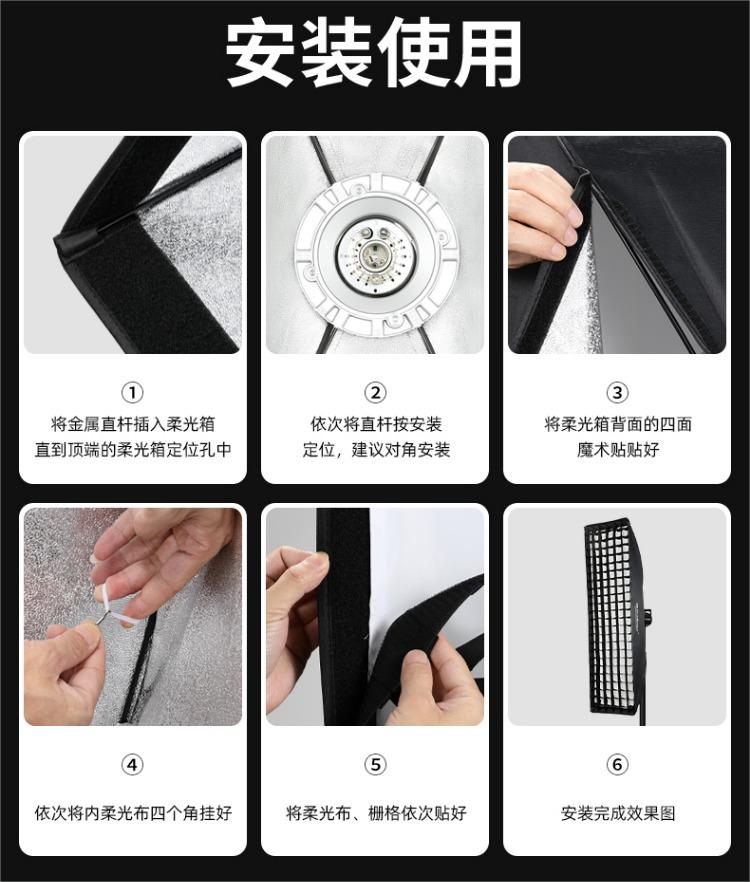 安装使用

①
将金属直杆插入柔光箱直到顶端的柔光箱定位孔中

②
依次将直杆按安装定位，建议对角安装

③
将柔光箱背面的四面魔术贴贴好

④
依次将内柔光布四个角挂好

⑤
将柔光布、栅格依次贴好

⑥
安装完成效果图