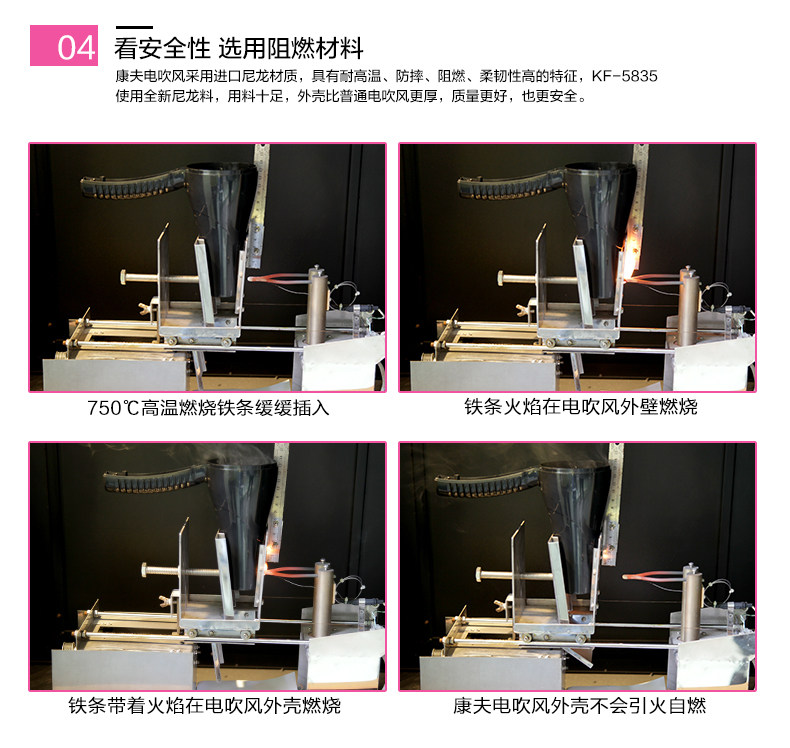 04 看安全性 选用阻燃材料

康夫电吹风采用进口尼龙材质，具有耐高温、防摔、阻燃、柔韧性高的特征，KF-5835使用全新尼龙料，用料十足，外壳比普通电吹风更厚，质量更好，也更安全。

750℃高温燃烧铁条缓缓插入

铁条火焰在电吹风外壁燃烧

铁条带着火焰在电吹风外壳燃烧

康夫电吹风外壳不会引火自燃