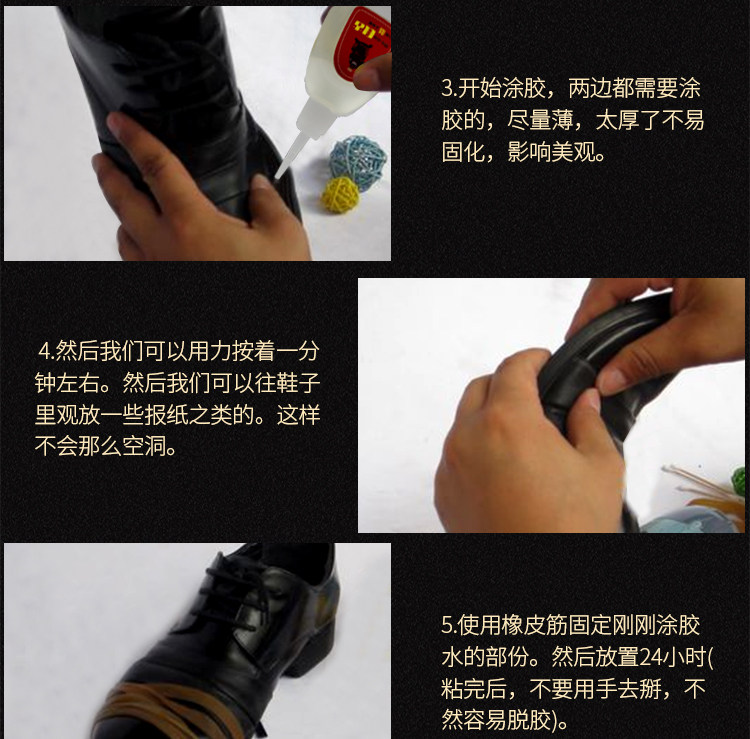 3.开始涂胶，两边都需要涂胶的，尽量薄，太厚了不易固化，影响美观。

4.然后我们可以用力按着一分钟左右。然后我们可以往鞋子里观放一些报纸之类的。这样不会那么空洞。

5.使用橡皮筋固定刚刚涂胶水的部份。然后放置24小时(粘完后，不要用手去掰，不然容易脱胶)。