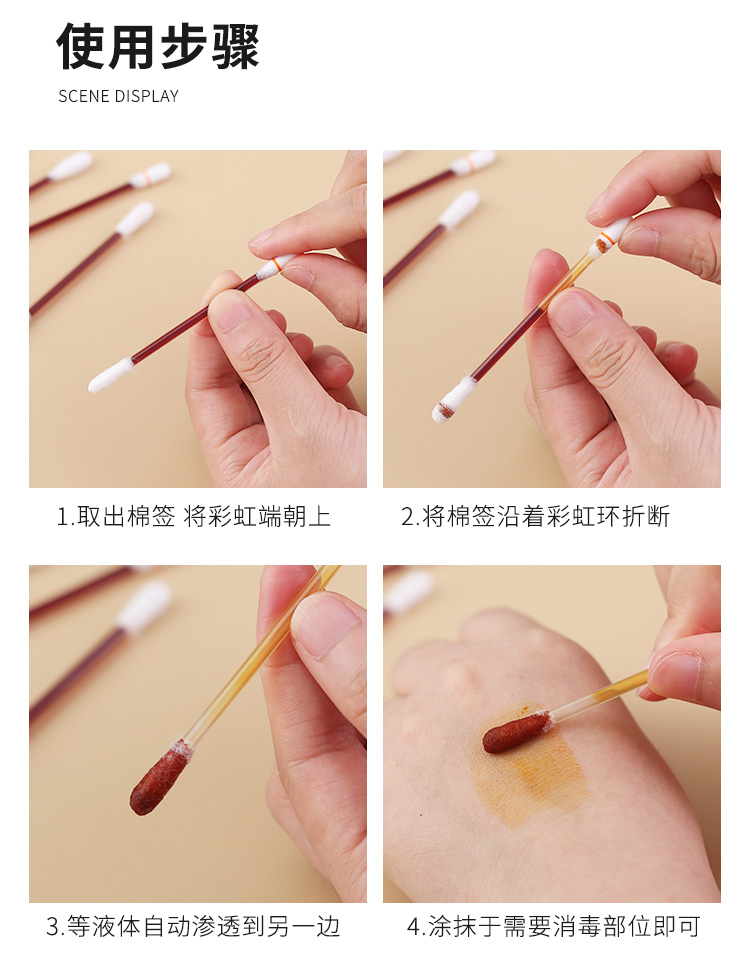 使用步骤

SCENE DISPLAY

1.取出棉签 将彩虹端朝上

2.将棉签沿着彩虹环折断

3.等液体自动渗透到另一边

4.涂抹于需要消毒部位即可