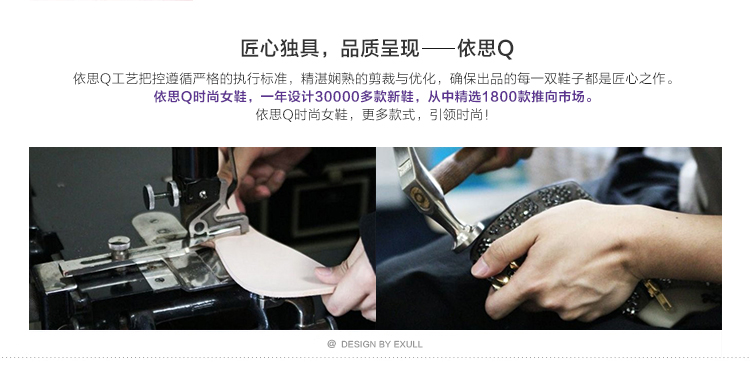 匠心独具，品质呈现——依思Q

依思Q工艺把控遵循严格的执行标准，精湛娴熟的剪裁与优化，确保出品的每一双鞋子都是匠心之作。
依思Q时尚女鞋，一年设计30000多款新鞋，从中精选1800款推向市场。
依思Q时尚女鞋，更多款式，引领时尚！

@ DESIGN BY EXULL