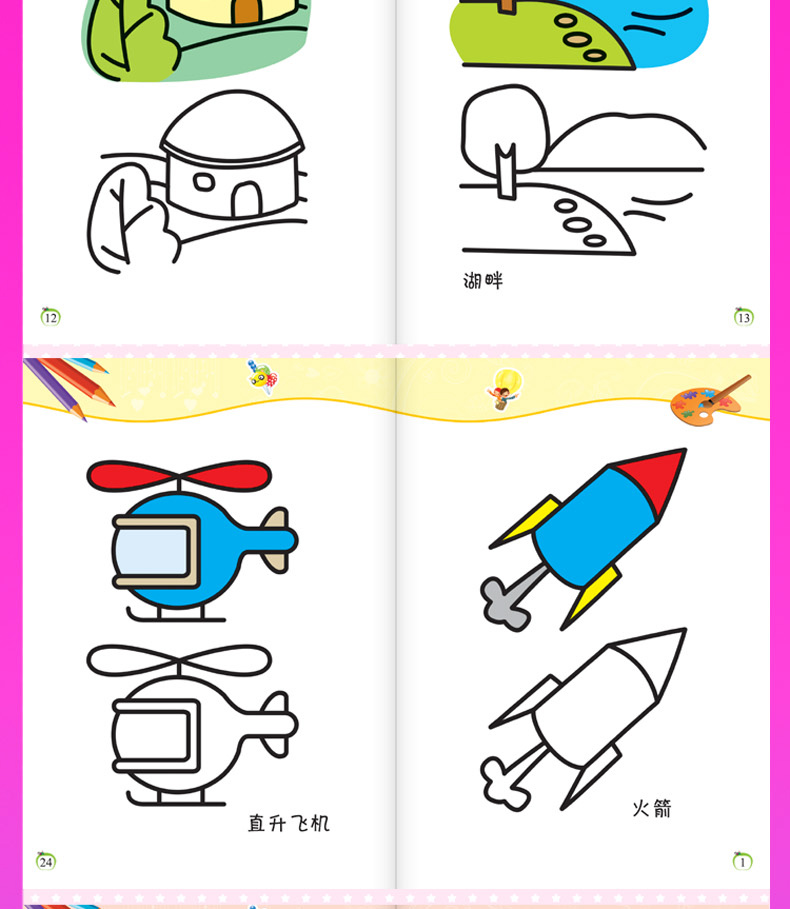 湖畔

12

13

直升飞机

火箭

24

1