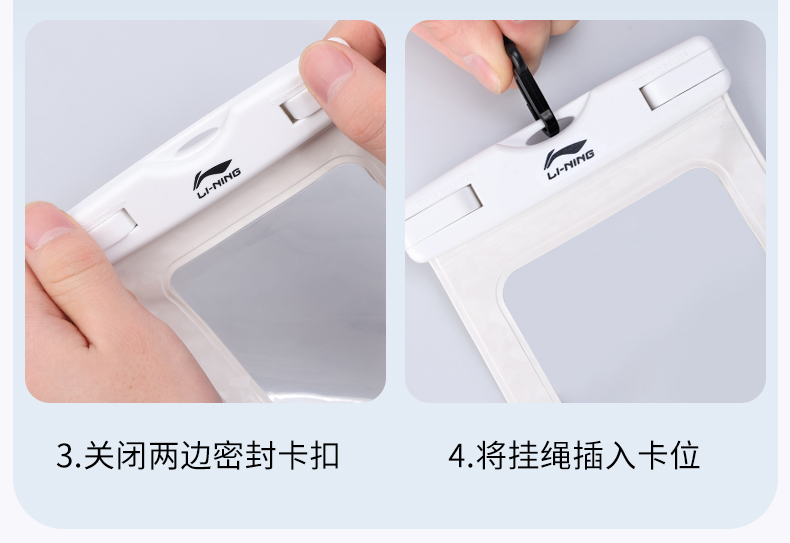 LI-NING

LI-NING

3.关闭两边密封卡扣

4.将挂绳插入卡位